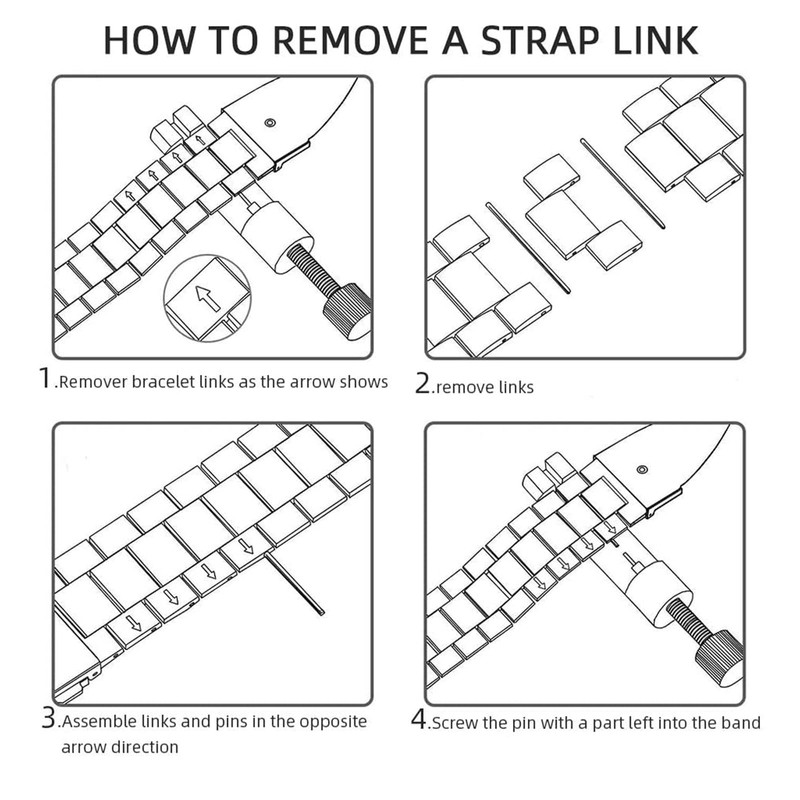 HOW TO REMOVE A STRAP LINK

1.Remover bracelet links as the arrow shows

2.remove links

3.Assemble links and pins in the opposite arrow direction

4.Screw the pin with a part left into the band