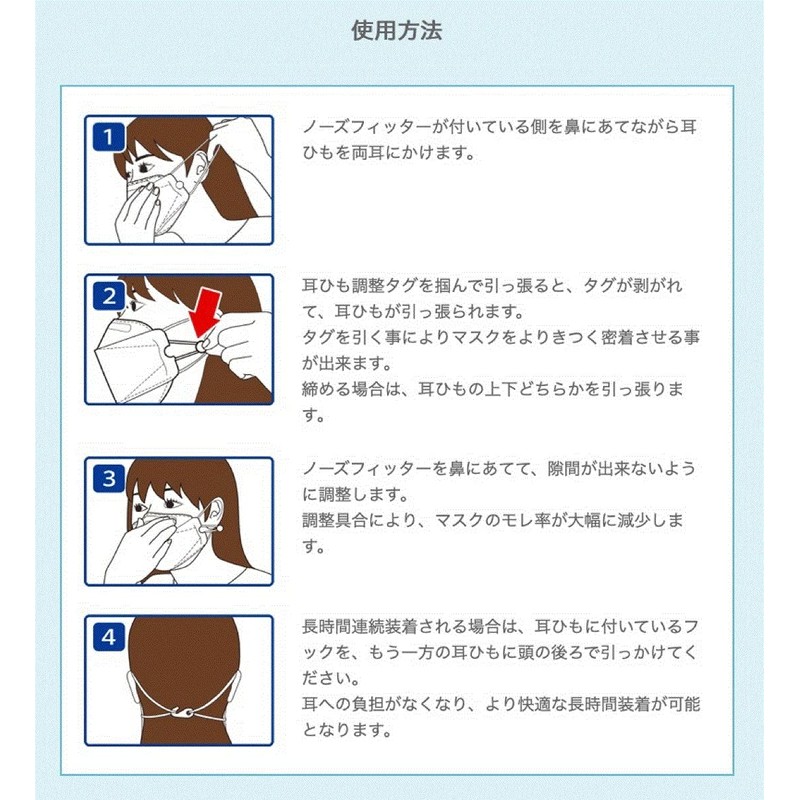 使用方法

1

ノーズフィッターが付いている側を鼻にあてながら耳ひもを両耳にかけます。

2

耳ひも調整タグを掴んで引っ張ると、タグが剥がれて、耳ひもが引っ張られます。
タグを引く事によりマスクをよりきつく密着させる事が出来ます。
締める場合は、耳ひもの上下どちらかを引っ張ります。

3

ノーズフィッターを鼻にあてて、隙間が出来ないように調整します。
調整具合により、マスクのモレ率が大幅に減少します。

4

長時間連続装着される場合は、耳ひもに付いているフックを、もう一方の耳ひもに頭の後ろで引っかけてください。
耳への負担がなくなり、より快適な長時間装着が可能となります。