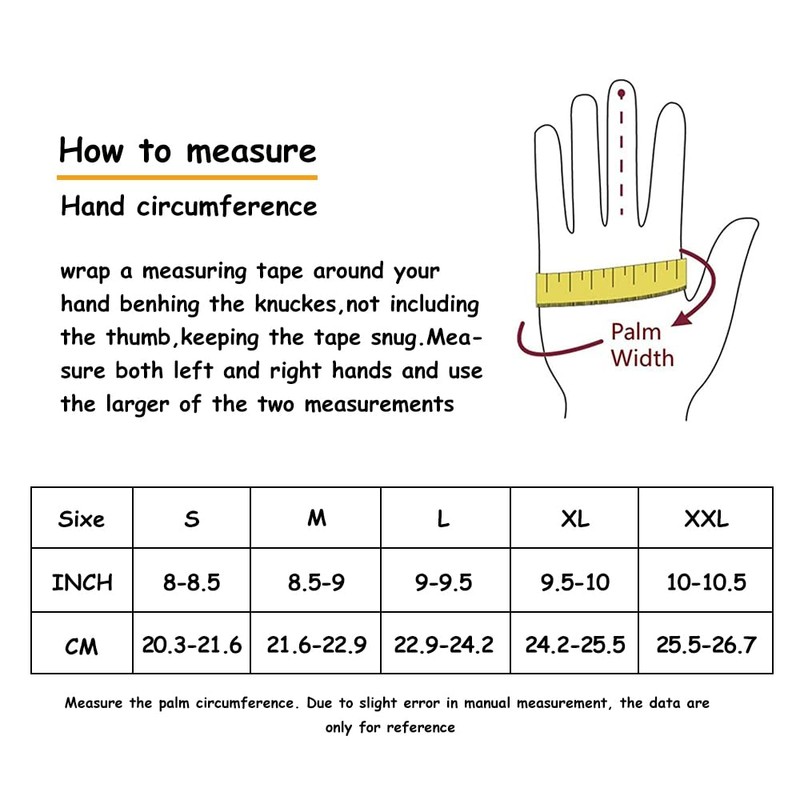 How to measure

Hand circumference

wrap a measuring tape around your hand benhing the knuckes,not including the thumb,keeping the tape snug.Measure both left and right hands and use the larger of the two measurements

Palm Width

| Sixe | S | M | L | XL | XXL |
|---|---|---|---|---|---|
| INCH | 8-8.5 | 8.5-9 | 9-9.5 | 9.5-10 | 10-10.5 |
| CM | 20.3-21.6 | 21.6-22.9 | 22.9-24.2 | 24.2-25.5 | 25.5-26.7 |

Measure the palm circumference. Due to slight error in manual measurement, the data are only for reference