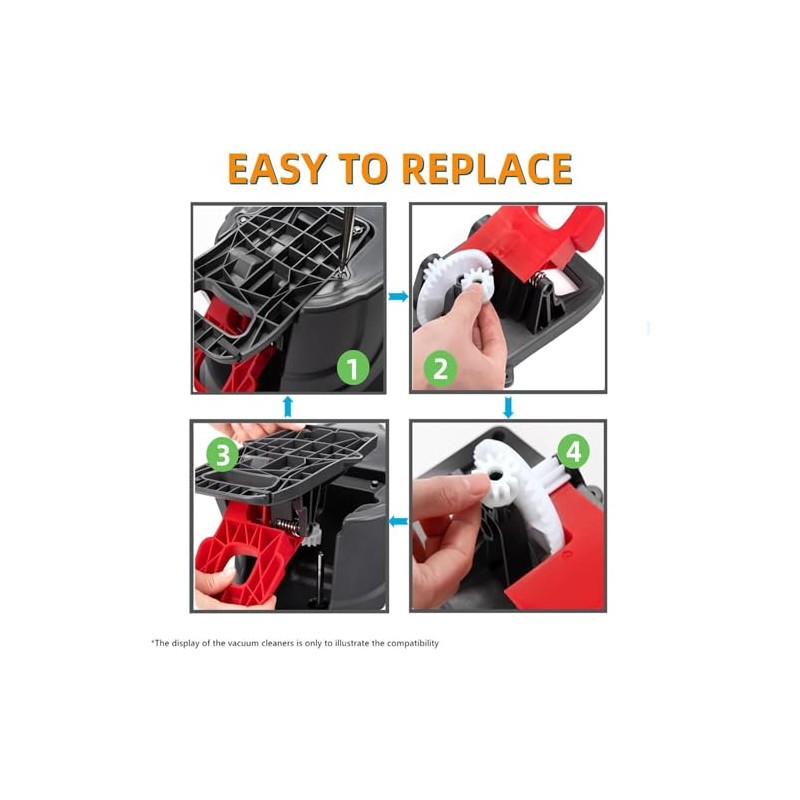 EASY TO REPLACE

1

2

3

4

*The display of the vacuum cleaners is only to illustrate the compatibility