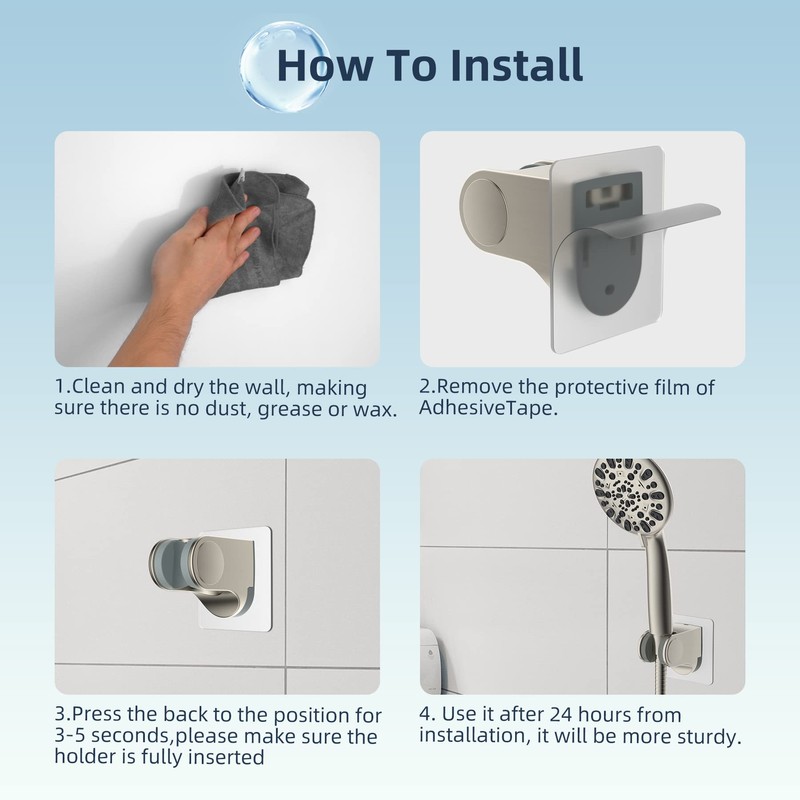 How To Install

1.Clean and dry the wall, making sure there is no dust, grease or wax.

2.Remove the protective film of AdhesiveTape.

3.Press the back to the position for 3-5 seconds,please make sure the holder is fully inserted

4. Use it after 24 hours from installation, it will be more sturdy.