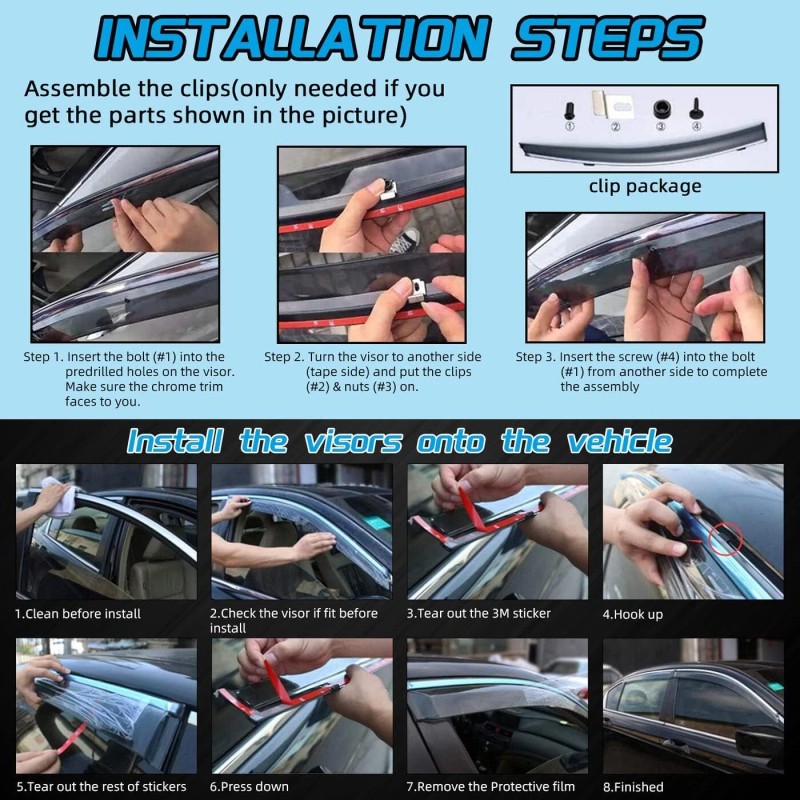 INSTALLATION STEPS

Assemble the clips(only needed if you get the parts shown in the picture)

① ② ③ ④

clip package

Step 1. Insert the bolt (#1) into the predrilled holes on the visor. Make sure the chrome trim faces to you.

Step 2. Turn the visor to another side (tape side) and put the clips (#2) & nuts (#3) on.

Step 3. Insert the screw (#4) into the bolt (#1) from another side to complete the assembly

Install the visors onto the vehicle

1.Clean before install

2.Check the visor if fit before install

3.Tear out the 3M sticker

4.Hook up

5.Tear out the rest of stickers

6.Press down

7.Remove the Protective film

8.Finished