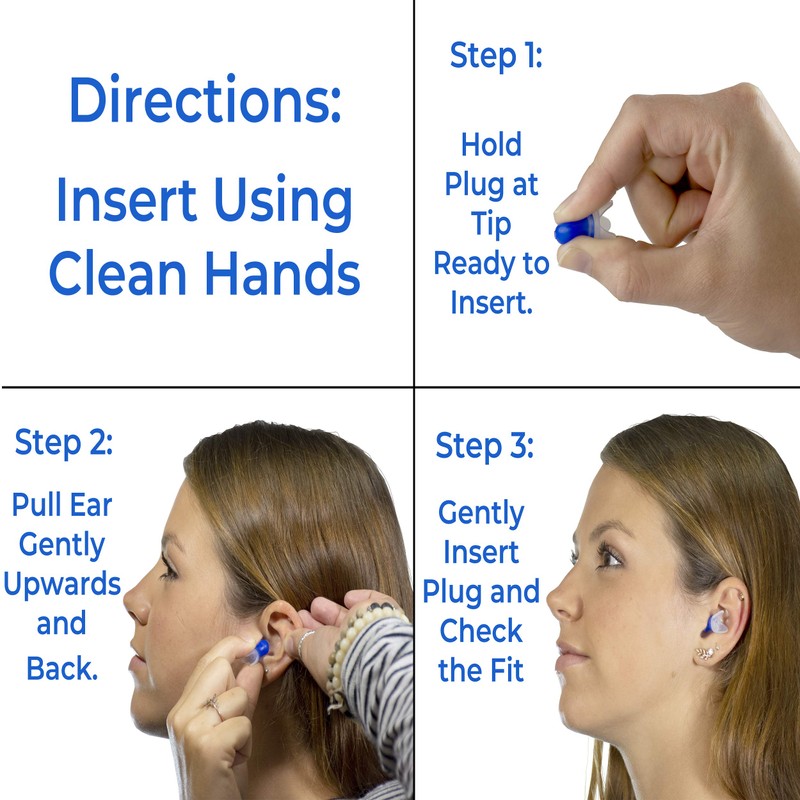 Directions:

Insert Using Clean Hands

Step 1:

Hold Plug at Tip Ready to Insert.

Step 2:

Pull Ear Gently Upwards and Back.

Step 3:

Gently Insert Plug and Check the Fit