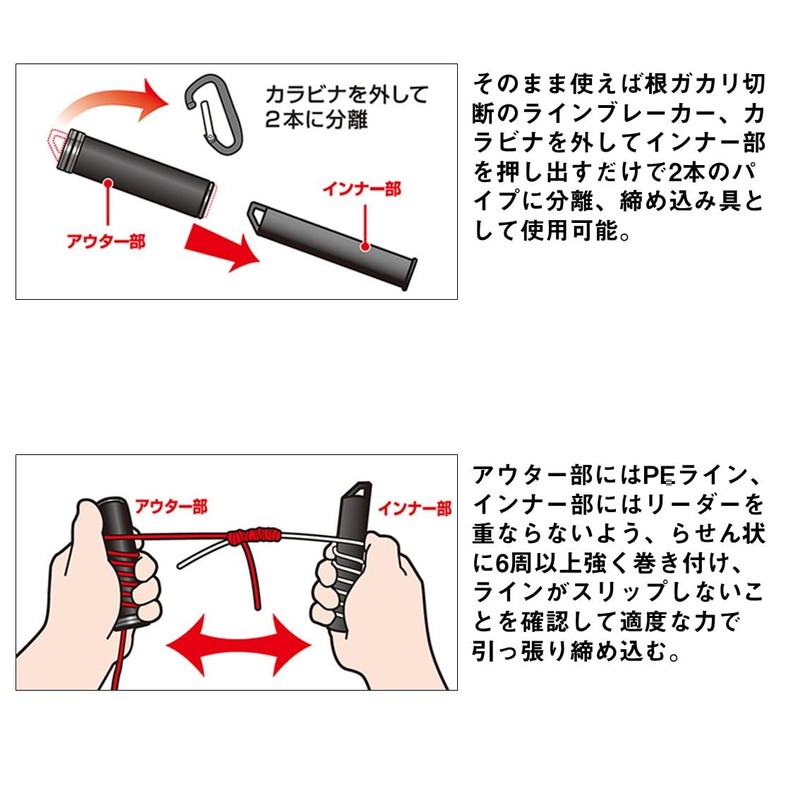 カラビナを外して
2本に分離

インナー部

アウター部

そのまま使えば根ガカリ切断のラインブレーカー、カラビナを外してインナー部を押し出すだけで2本のパイプに分離、締め込み具として使用可能。

アウター部

インナー部

アウター部にはPEライン、インナー部にはリーダーを重ならないよう、らせん状に6周以上強く巻き付け、ラインがスリップしないことを確認して適度な力で引っ張り締め込む。