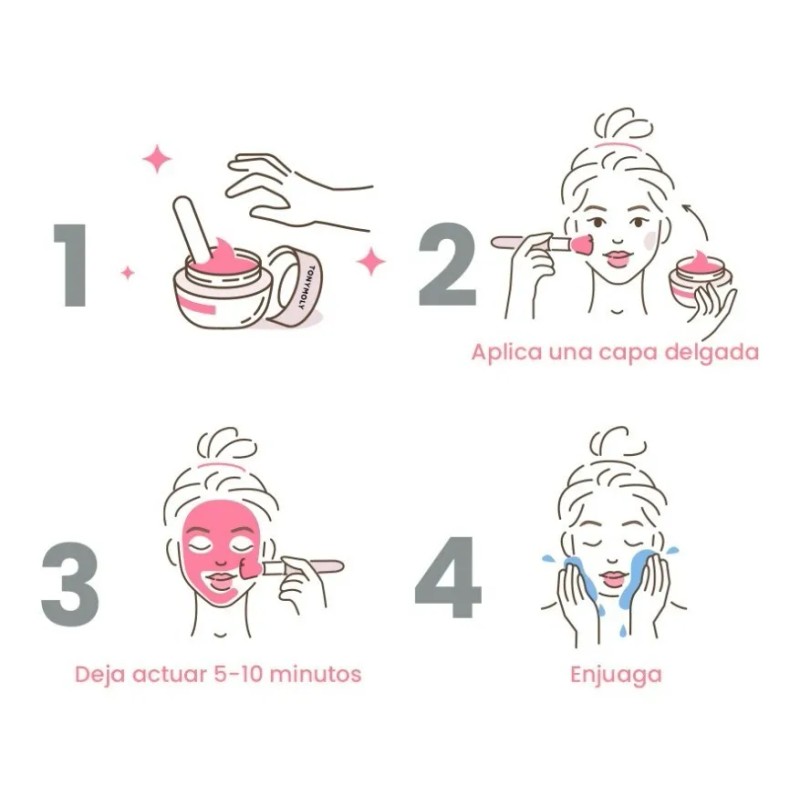 1

TONYMOLY

2

Aplica una capa delgada

3

Deja actuar 5-10 minutos

4

Enjuaga