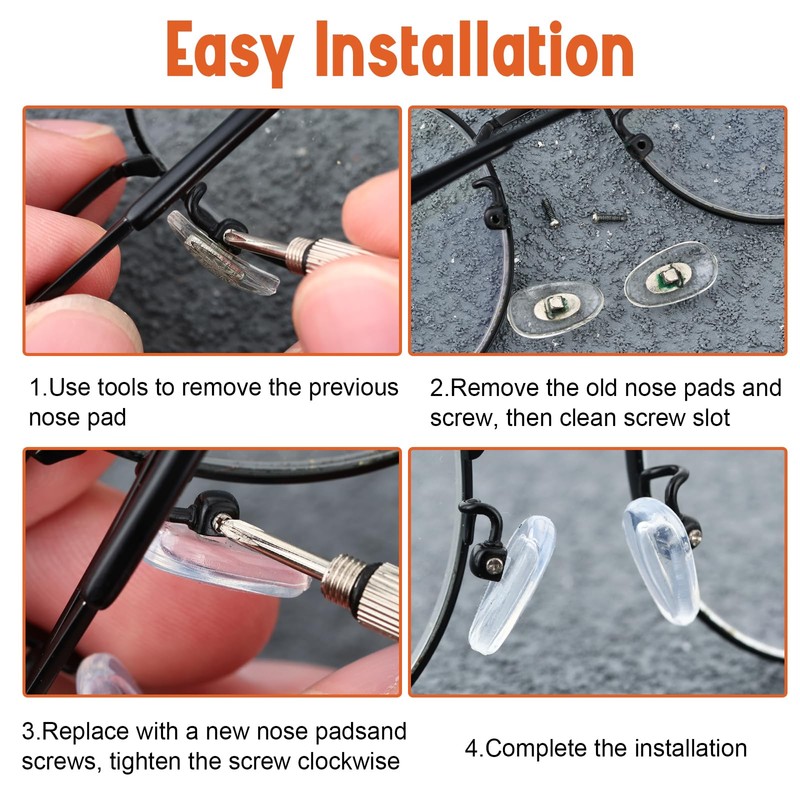 Easy Installation

1.Use tools to remove the previous nose pad

2.Remove the old nose pads and screw, then clean screw slot

3.Replace with a new nose padsand screws, tighten the screw clockwise

4.Complete the installation