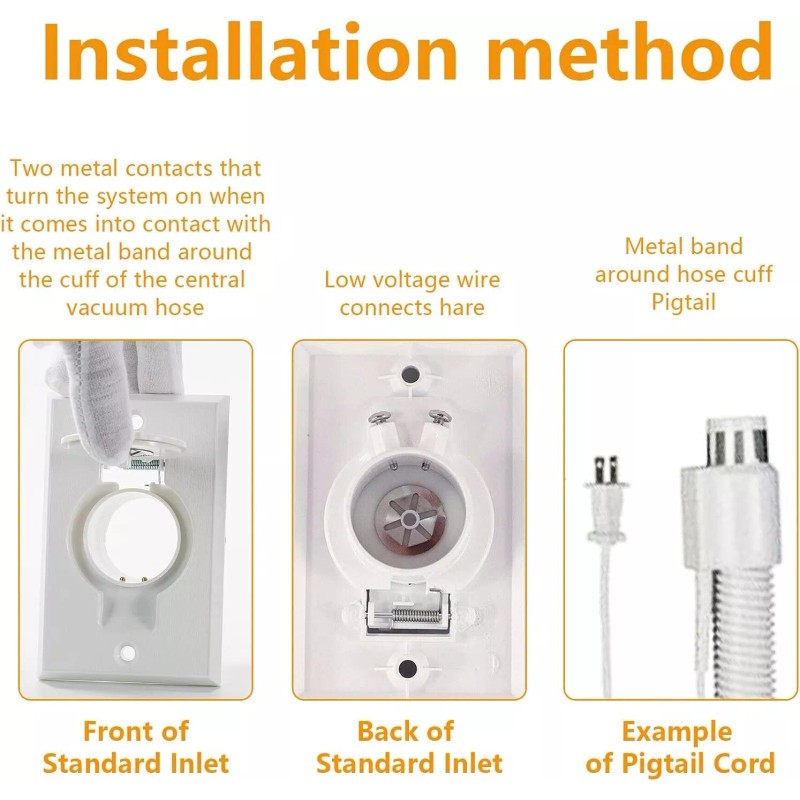 Installation method

Two metal contacts that turn the system on when it comes into contact with the metal band around the cuff of the central vacuum hose

Low voltage wire connects hare

Metal band around hose cuff Pigtail

Front of Standard Inlet

Back of Standard Inlet

Example of Pigtail Cord