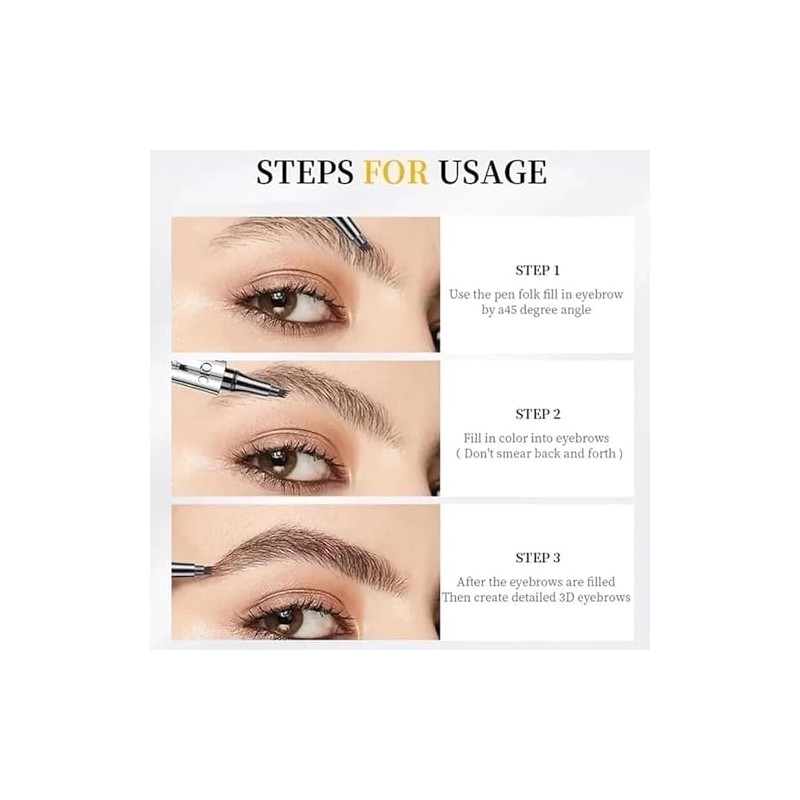 STEPS FOR USAGE

STEP 1

Use the pen folk fill in eyebrow by a45 degree angle

STEP 2

Fill in color into eyebrows ( Don't smear back and forth )

STEP 3

After the eyebrows are filled Then create detailed 3D eyebrows