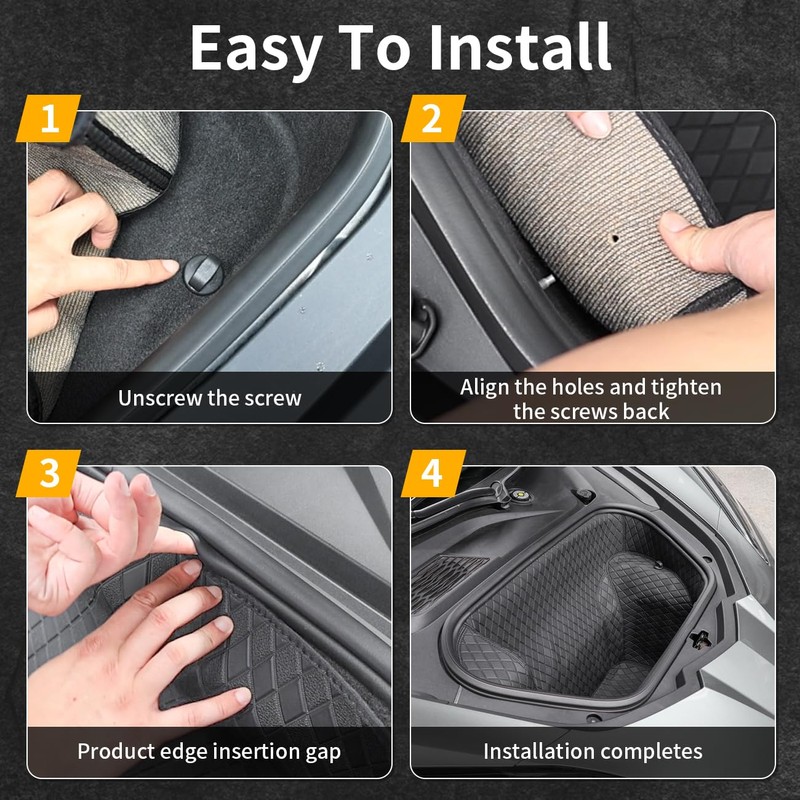 Easy To Install

1

Unscrew the screw

2

Align the holes and tighten the screws back

3

Product edge insertion gap

4

Installation completes