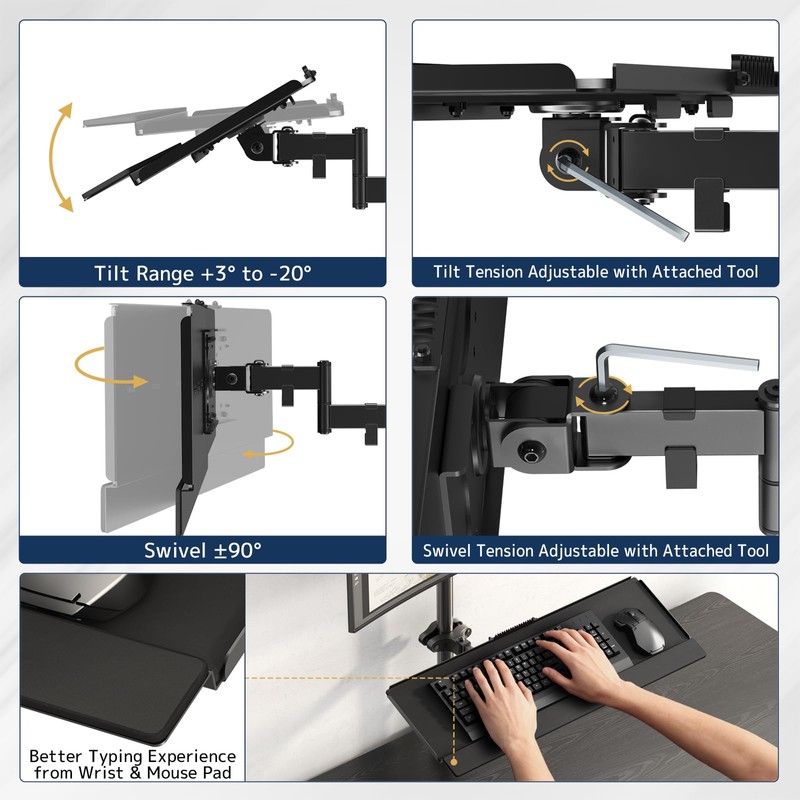 Tilt Range +3° to -20°

Tilt Tension Adjustable with Attached Tool

Swivel ±90°

Swivel Tension Adjustable with Attached Tool

Better Typing Experience from Wrist & Mouse Pad