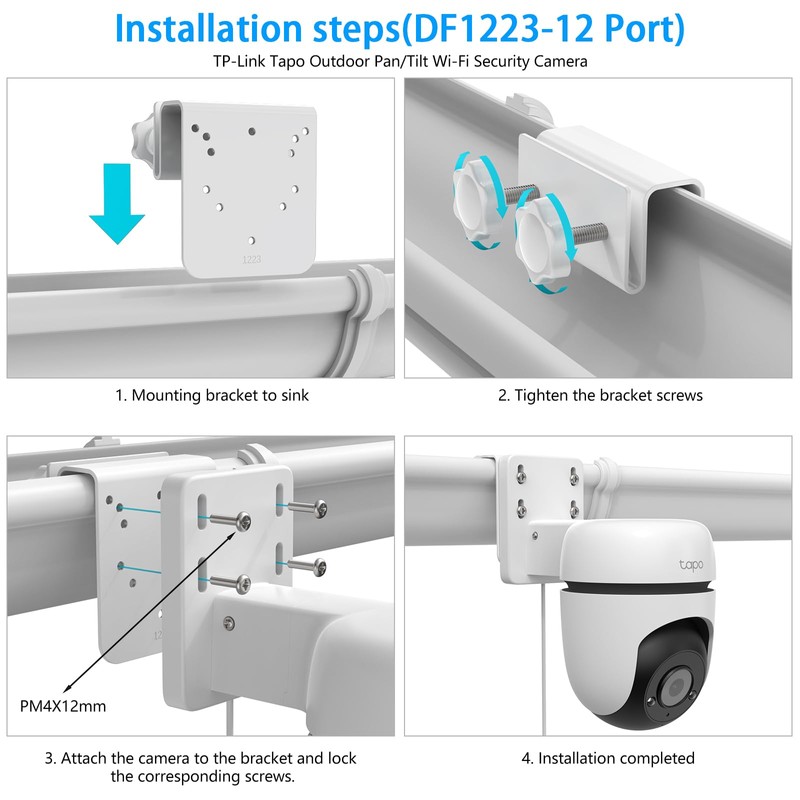 Installation steps(DF1223-12 Port)
TP-Link Tapo Outdoor Pan/Tilt Wi-Fi Security Camera

1223

1. Mounting bracket to sink

2. Tighten the bracket screws

PM4X12mm

3. Attach the camera to the bracket and lock the corresponding screws.

tapo

4. Installation completed