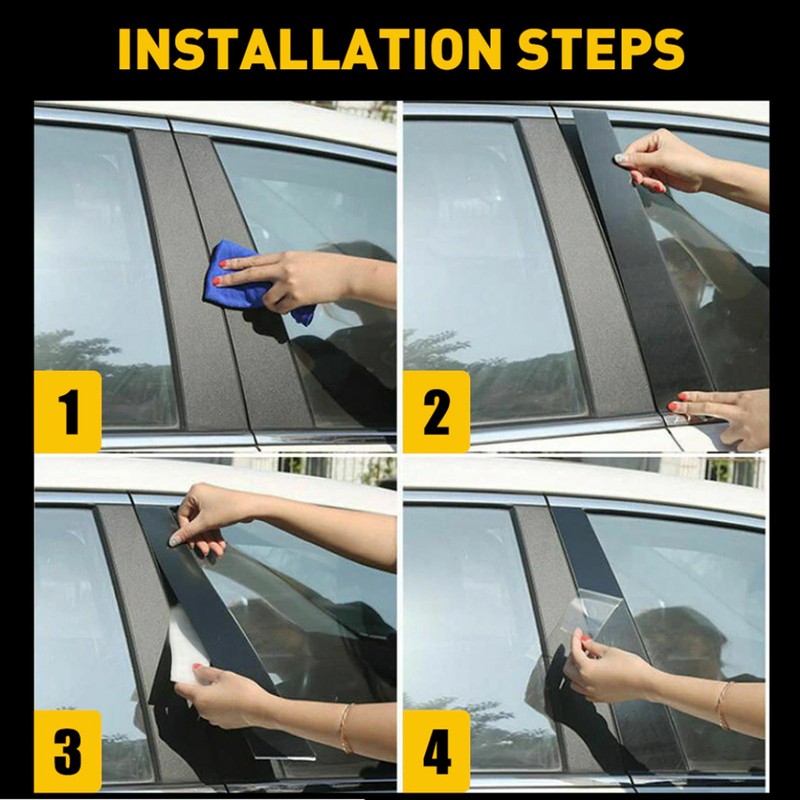 INSTALLATION STEPS

1

2

3

4