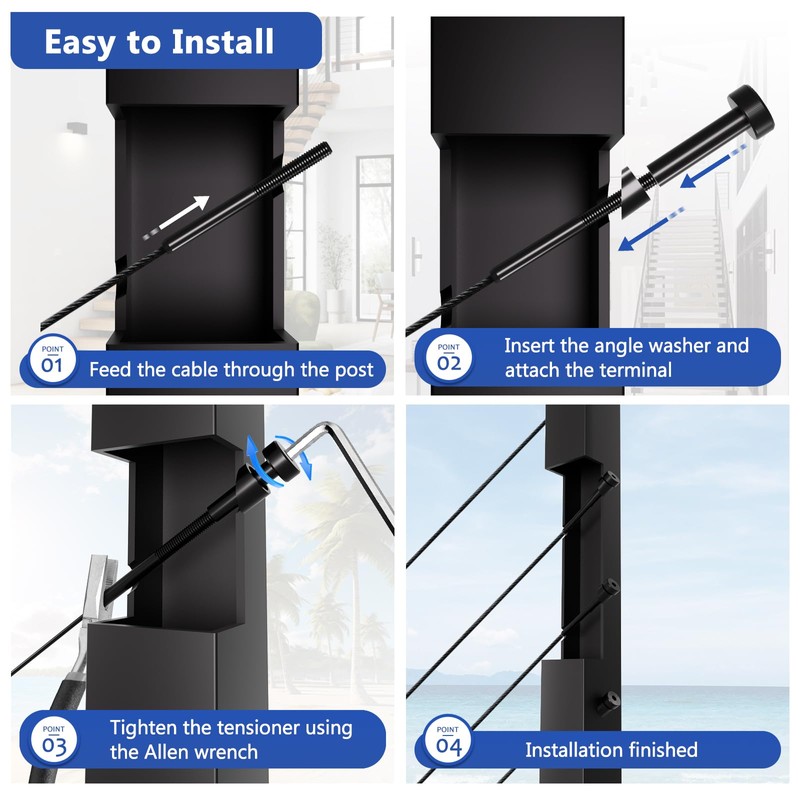 Easy to Install

POINT 01 Feed the cable through the post

POINT 02 Insert the angle washer and attach the terminal

POINT 03 Tighten the tensioner using the Allen wrench

POINT 04 Installation finished