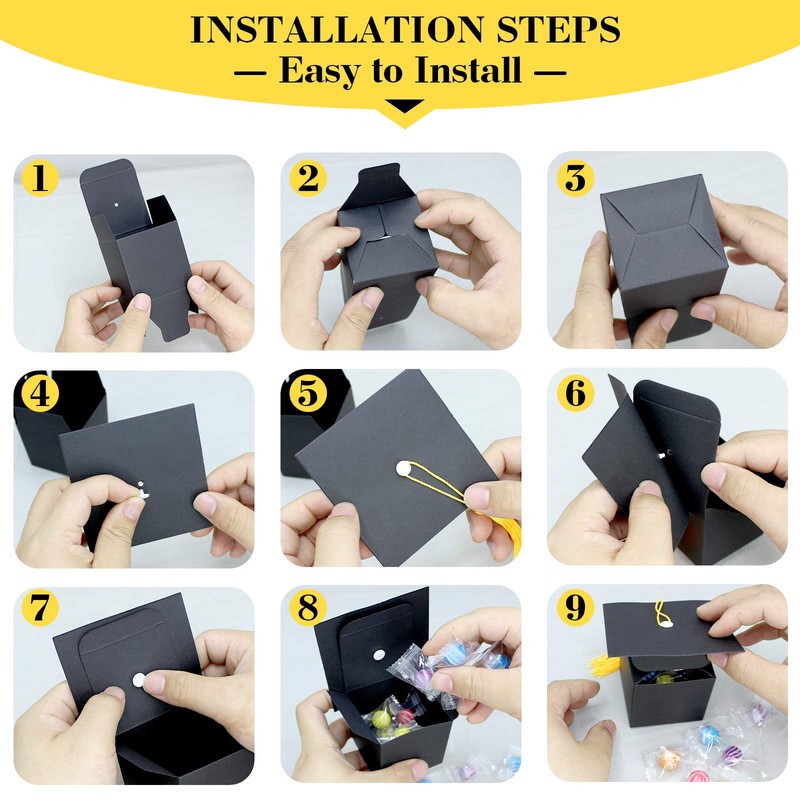 INSTALLATION STEPS
— Easy to Install —

1

2

3

4

5

6

7

8

9