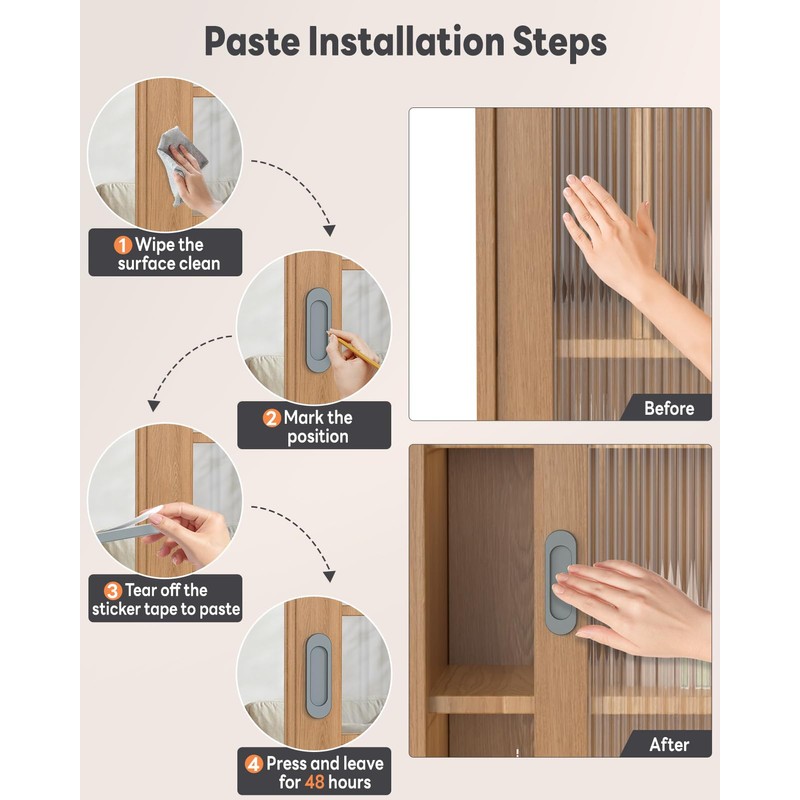 Paste Installation Steps

1 Wipe the surface clean

2 Mark the position

3 Tear off the sticker tape to paste

4 Press and leave for 48 hours

Before

After