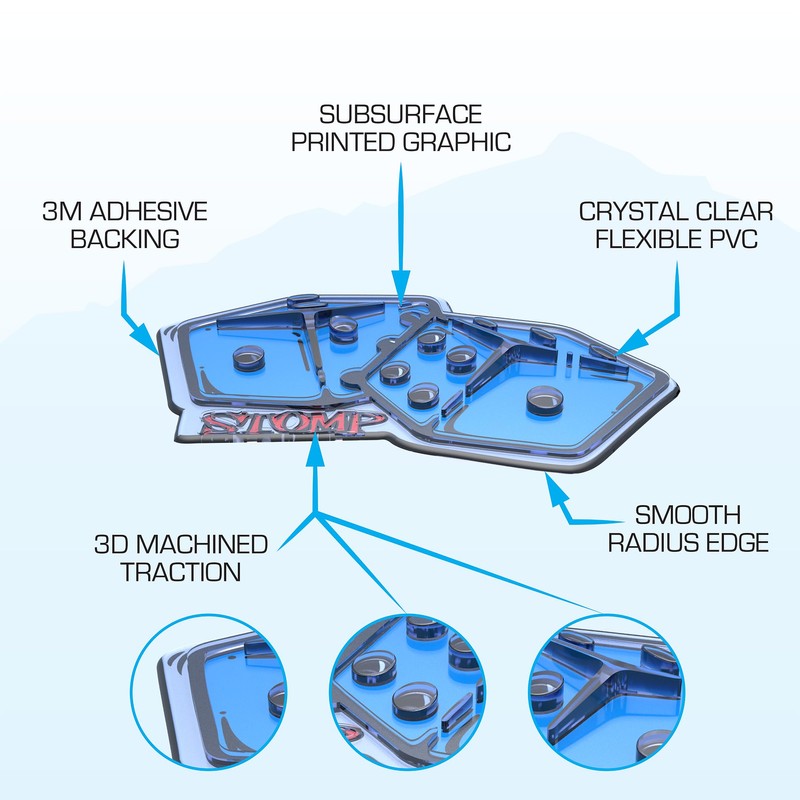 SUBSURFACE PRINTED GRAPHIC

3M ADHESIVE BACKING

CRYSTAL CLEAR FLEXIBLE PVC

STOMP

SMOOTH RADIUS EDGE

3D MACHINED TRACTION