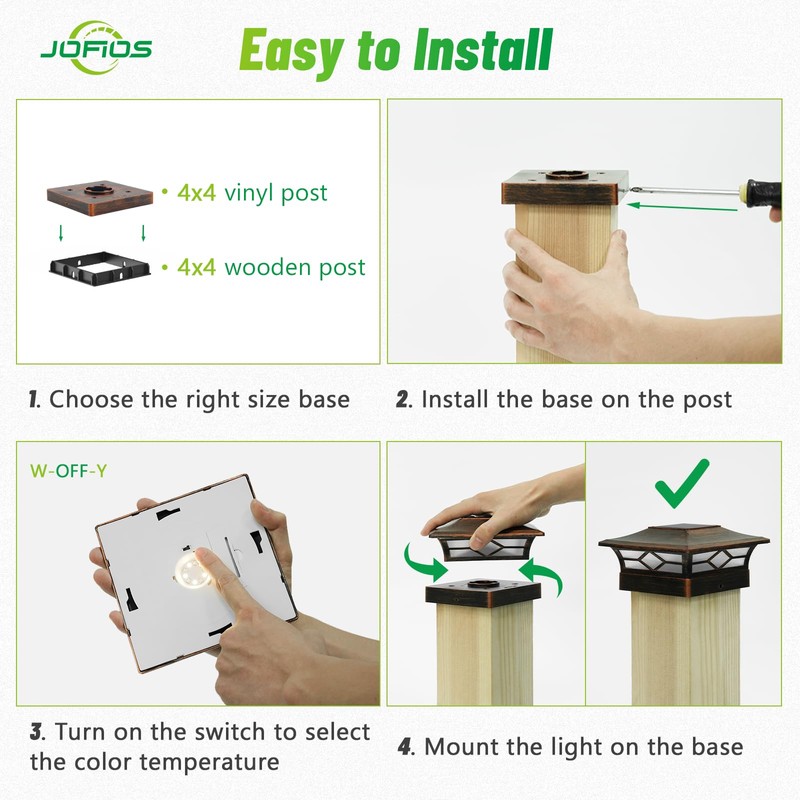 JOFIOS

Easy to Install

• 4x4 vinyl post

• 4x4 wooden post

1. Choose the right size base

2. Install the base on the post

W-OFF-Y

3. Turn on the switch to select the color temperature

4. Mount the light on the base