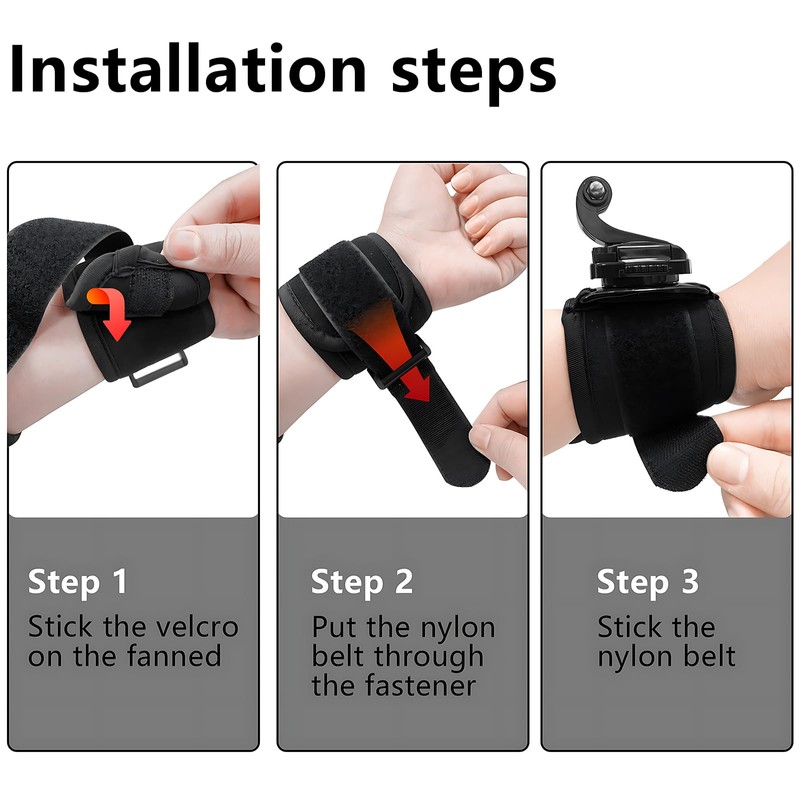 Installation steps

Step 1
Stick the velcro on the fanned

Step 2
Put the nylon belt through the fastener

Step 3
Stick the nylon belt