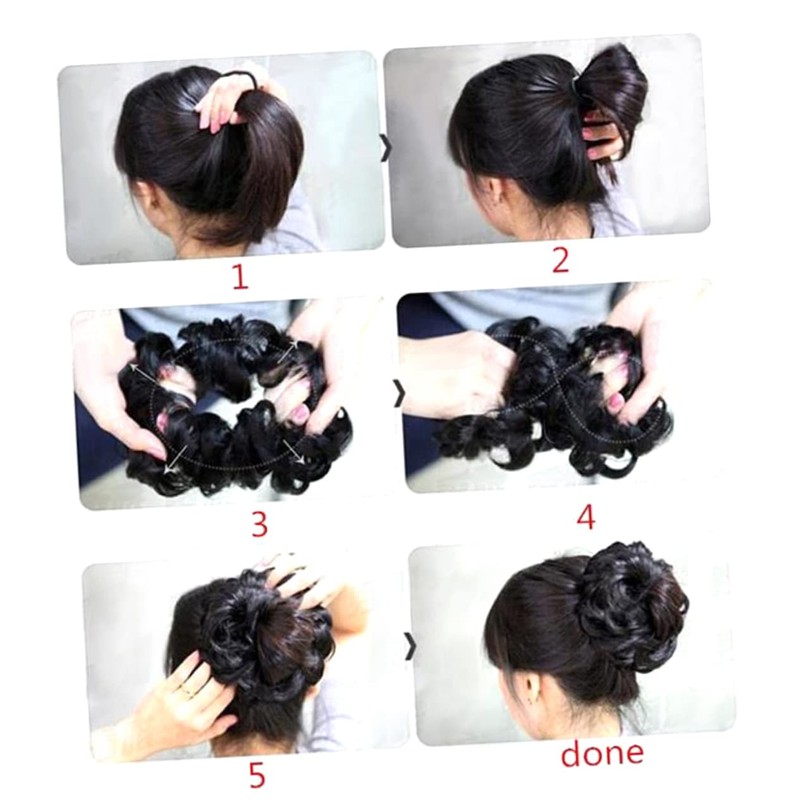 1

2

3

4

5

done