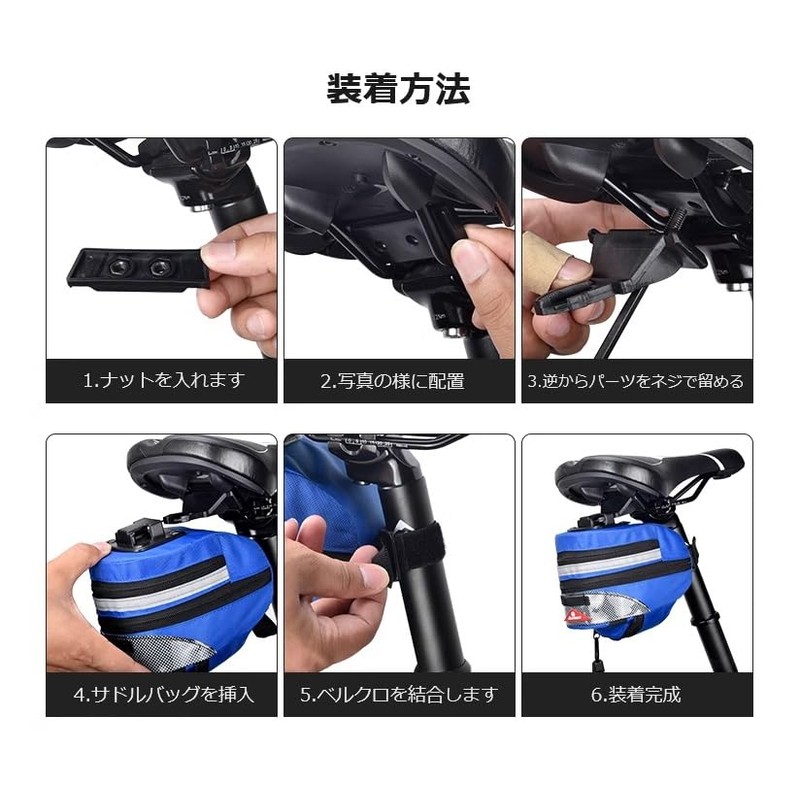 装着方法

1.ナットを入れます

2.写真の様に配置

3.逆からパーツをネジで留める

4.サドルバッグを挿入

5.ベルクロを結合します

6.装着完成