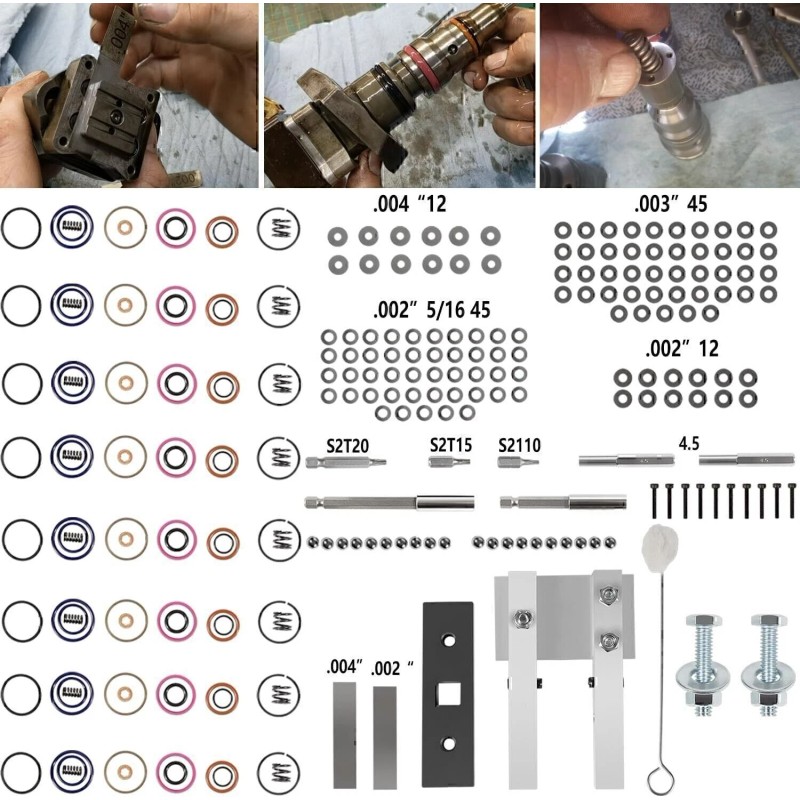 .004"

.004 "12

.003" 45

.002" 5/16 45

.002" 12

S2T20

S2T15

S2110

4.5

.004"

.002 "