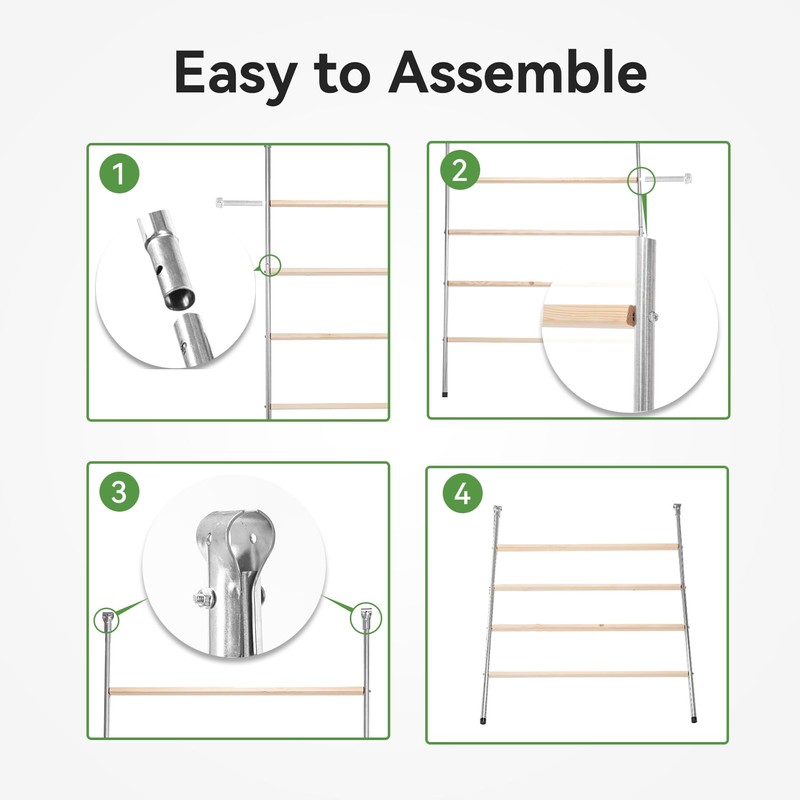 Easy to Assemble

1

2

3

4