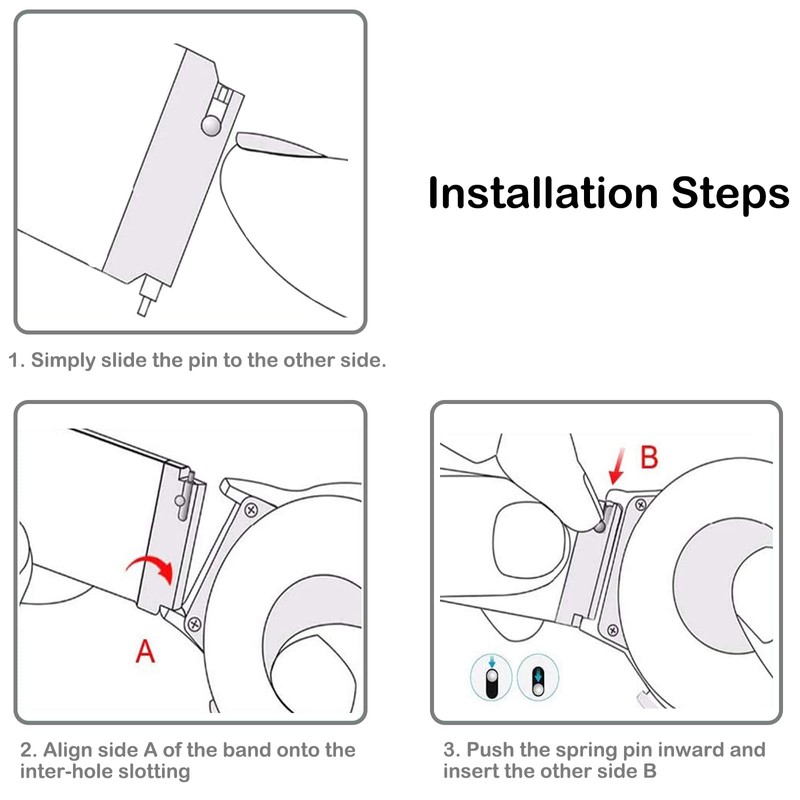 Installation Steps

1. Simply slide the pin to the other side.

A

2. Align side A of the band onto the inter-hole slotting

B

3. Push the spring pin inward and insert the other side B