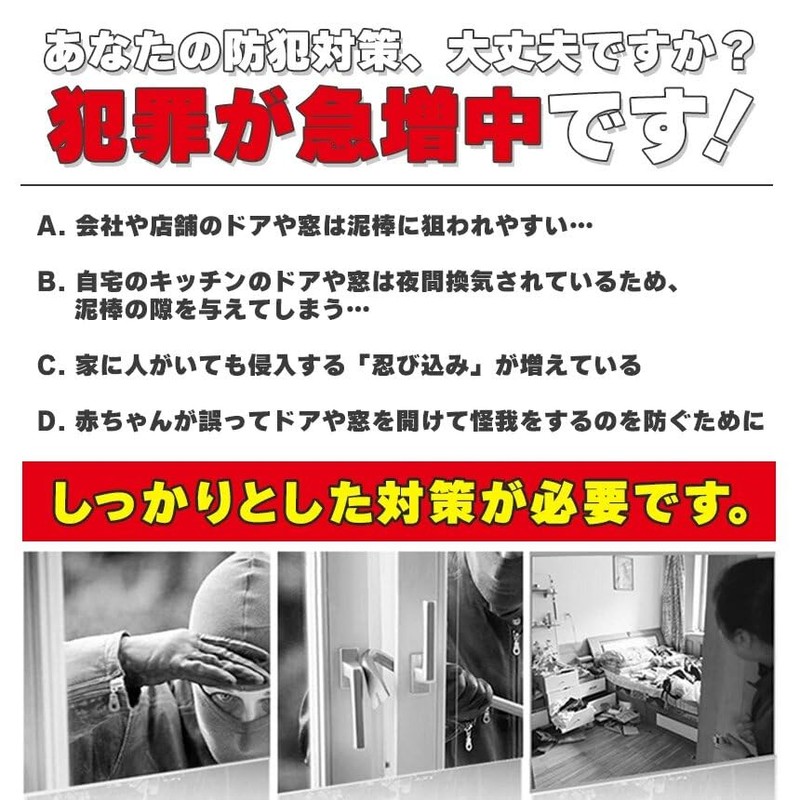 あなたの防犯対策、大丈夫ですか？

犯罪が急増中です！

A. 会社や店舗のドアや窓は泥棒に狙われやすい…

B. 自宅のキッチンのドアや窓は夜間換気されているため、泥棒の隙を与えてしまう…

C. 家に人がいても侵入する「忍び込み」が増えている

D. 赤ちゃんが誤ってドアや窓を開けて怪我をするのを防ぐために

しっかりとした対策が必要です。