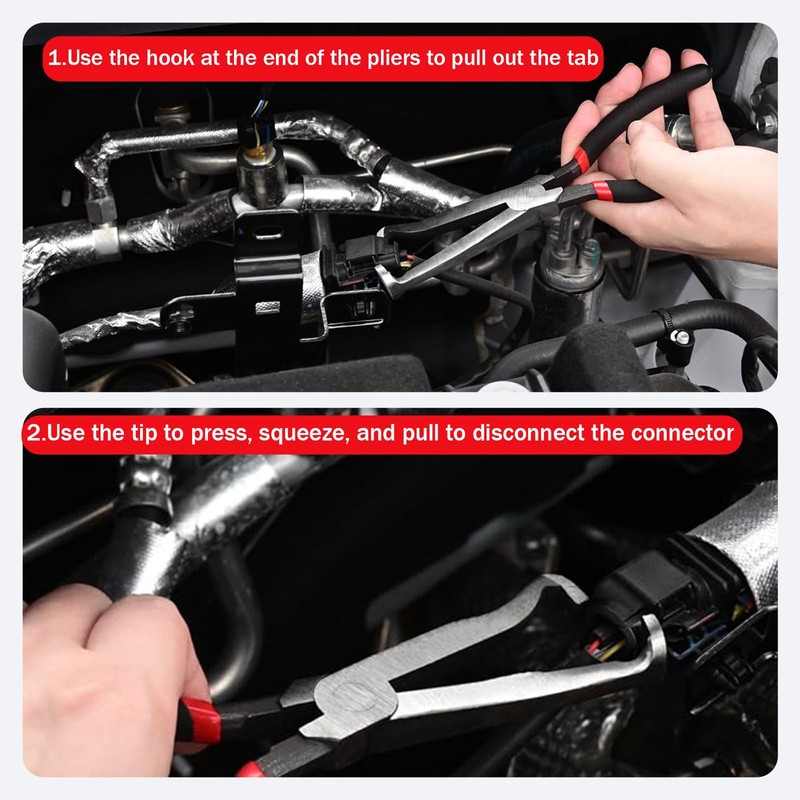 1.Use the hook at the end of the pliers to pull out the tab

2.Use the tip to press, squeeze, and pull to disconnect the connector