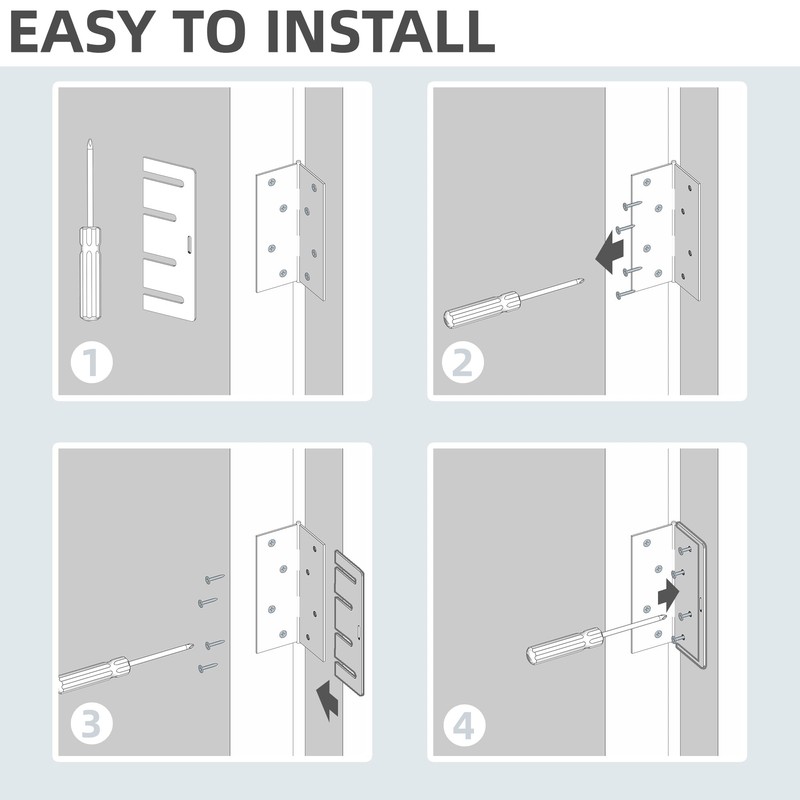 EASY TO INSTALL

1

2

3

4