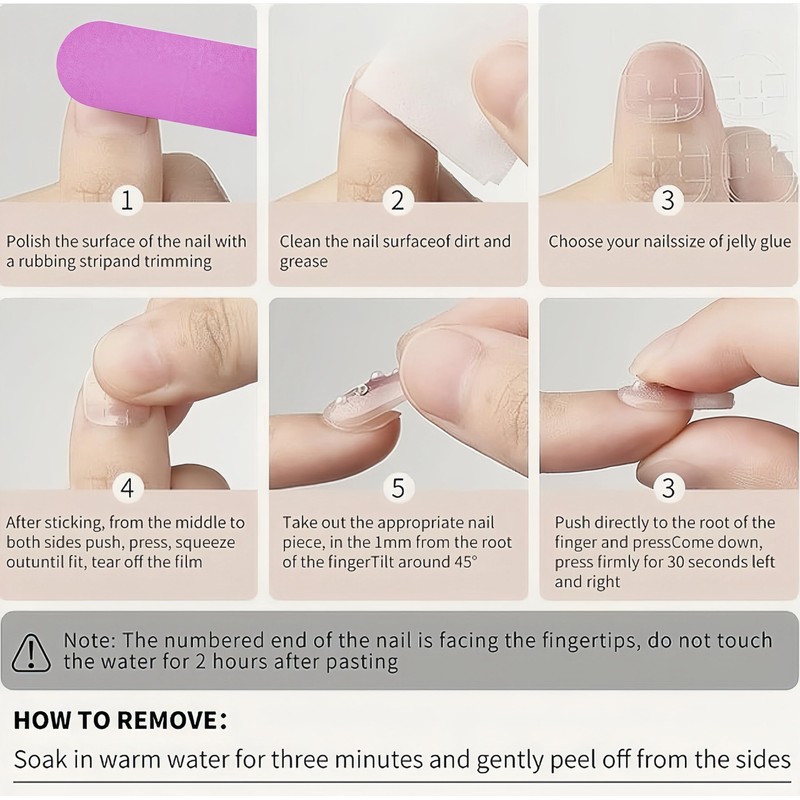 1

Polish the surface of the nail with a rubbing stripand trimming

2

Clean the nail surfaceof dirt and grease

3

Choose your nailssize of jelly glue

4

After sticking, from the middle to both sides push, press, squeeze outuntil fit, tear off the film

5

Take out the appropriate nail piece, in the 1mm from the root of the fingerTilt around 45°

3

Push directly to the root of the finger and pressCome down, press firmly for 30 seconds left and right

Note: The numbered end of the nail is facing the fingertips, do not touch the water for 2 hours after pasting

HOW TO REMOVE:

Soak in warm water for three minutes and gently peel off from the sides