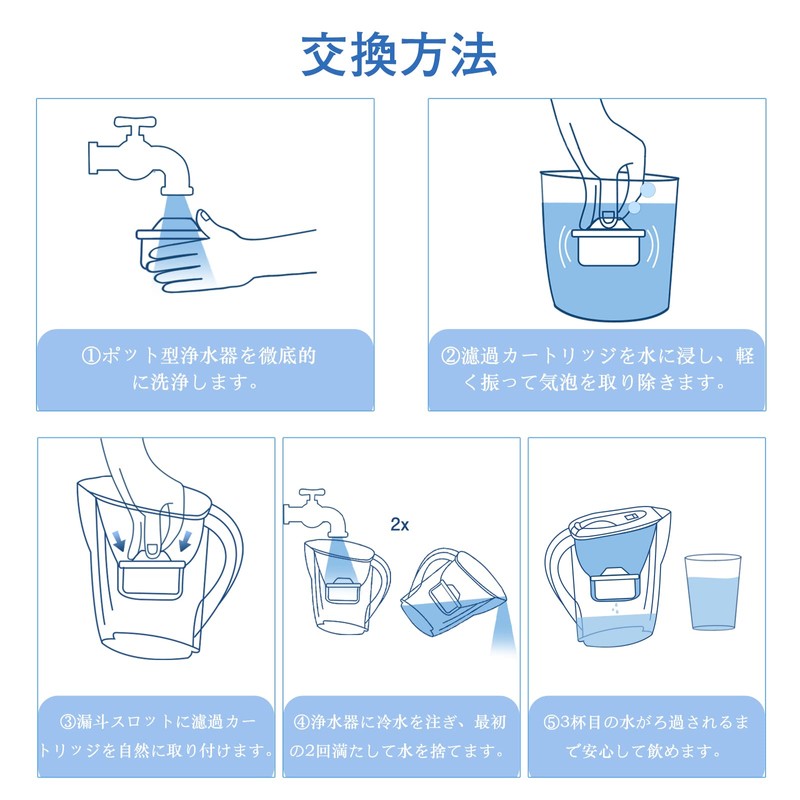 交換方法

①ポット型浄水器を徹底的に洗浄します。

②濾過カートリッジを水に浸し、軽く振って気泡を取り除きます。

③漏斗スロットに濾過カートリッジを自然に取り付けます。

2x

④浄水器に冷水を注ぎ、最初の2回満たして水を捨てます。

⑤3杯目の水がろ過されるまで安心して飲めます。