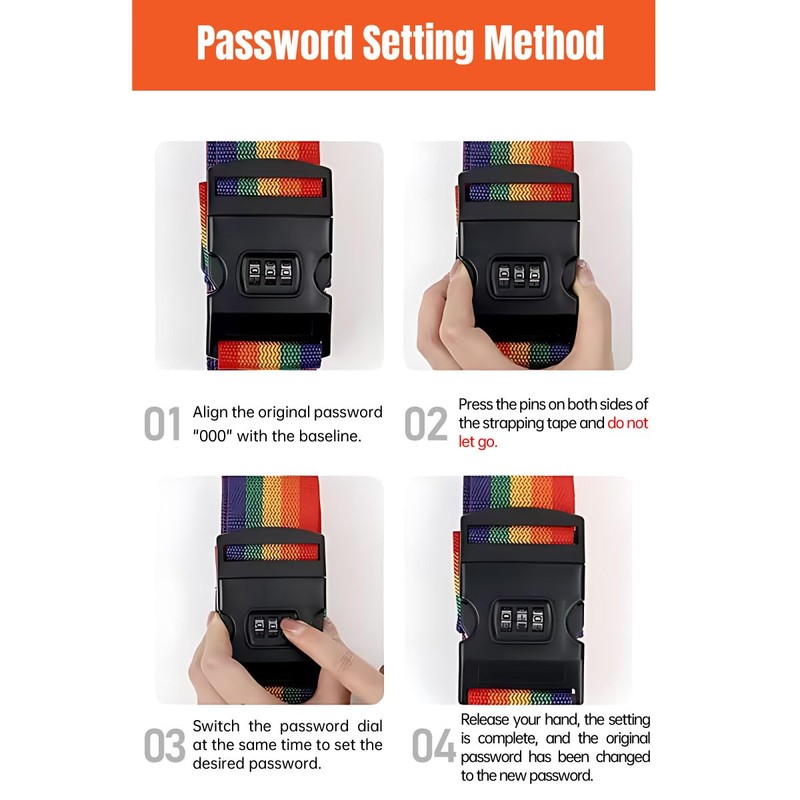 Password Setting Method

01 Align the original password "000" with the baseline.

02 Press the pins on both sides of the strapping tape and do not let go.

03 Switch the password dial at the same time to set the desired password.

04 Release your hand, the setting is complete, and the original password has been changed to the new password.