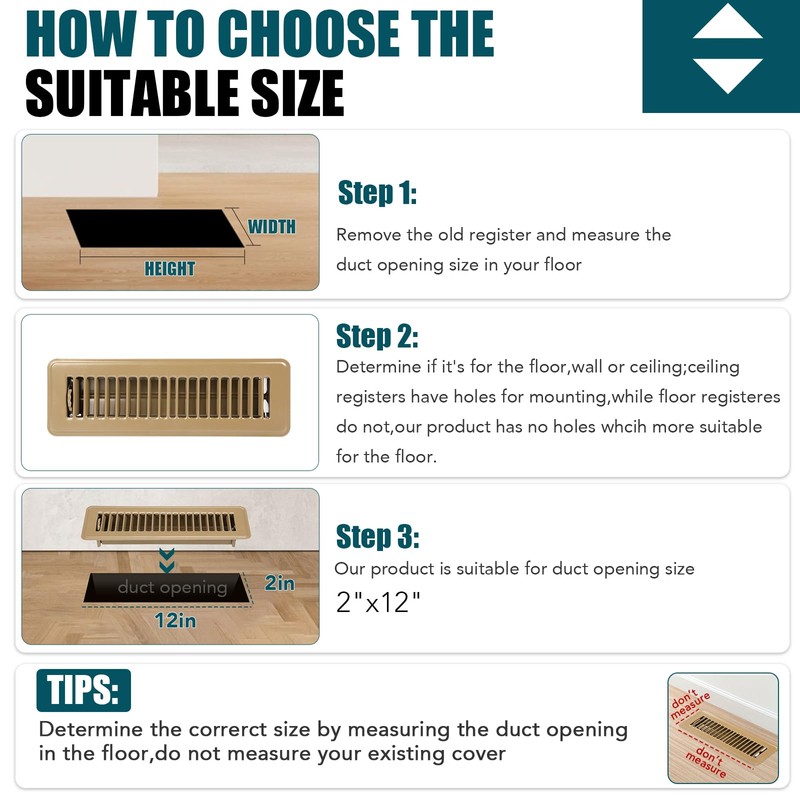 HOW TO CHOOSE THE SUITABLE SIZE

WIDTH
HEIGHT

Step 1:
Remove the old register and measure the duct opening size in your floor

Step 2:
Determine if it's for the floor,wall or ceiling;ceiling registers have holes for mounting,while floor registeres do not,our product has no holes whcih more suitable for the floor.

duct opening
2in
12in

Step 3:
Our product is suitable for duct opening size
2"x12"

TIPS:
Determine the correrct size by measuring the duct opening in the floor,do not measure your existing cover

don't measure
don't measure