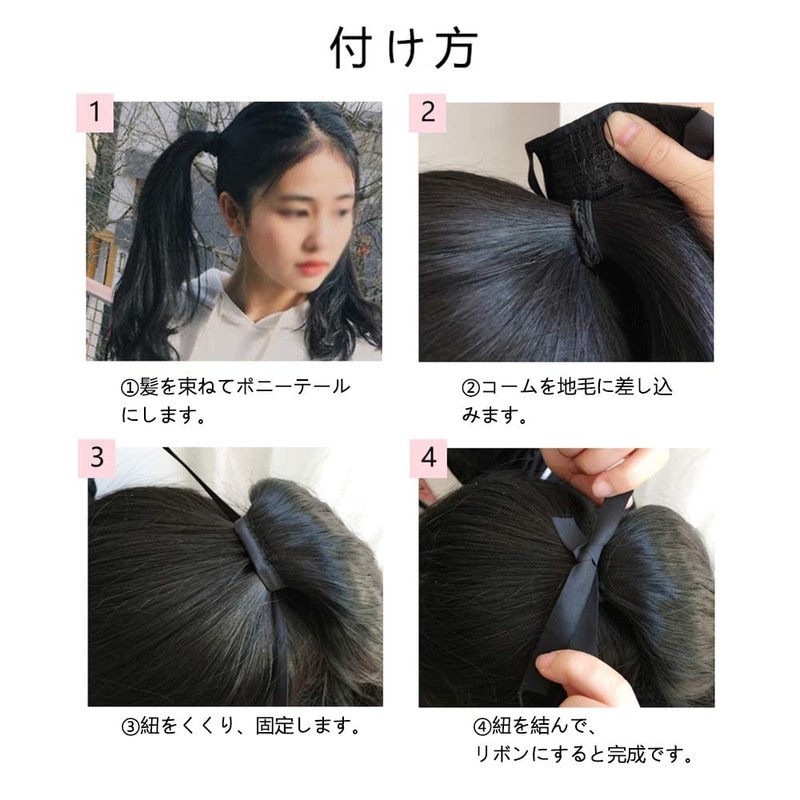 付け方

1

①髪を束ねてポニーテールにします。

2

②コームを地毛に差し込みます。

3

③紐をくくり、固定します。

4

④紐を結んで、リボンにすると完成です。