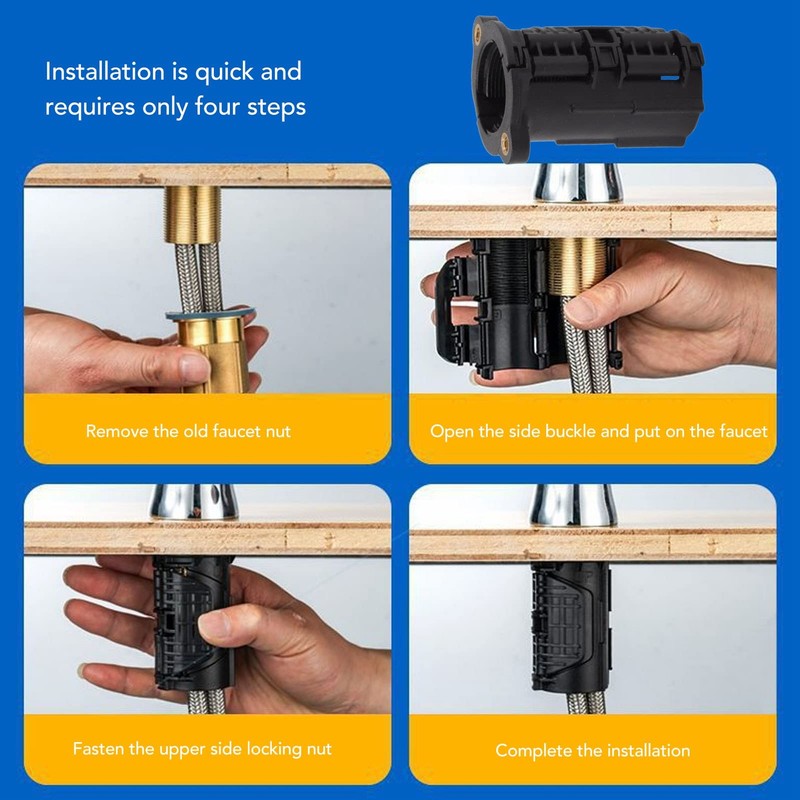 Installation is quick and requires only four steps

Remove the old faucet nut

Open the side buckle and put on the faucet

Fasten the upper side locking nut

Complete the installation