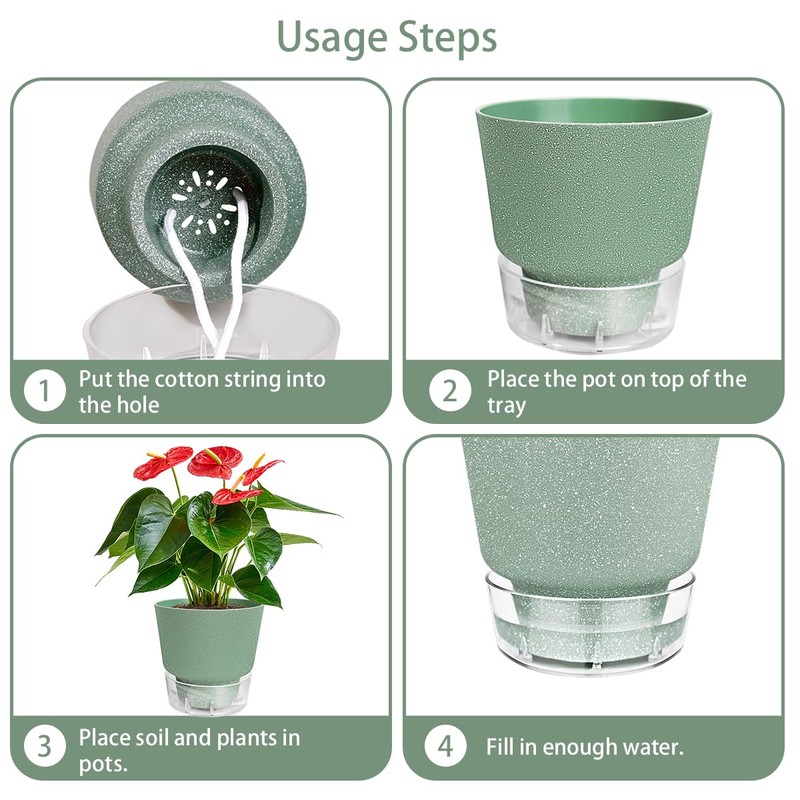 Usage Steps

1 Put the cotton string into the hole

2 Place the pot on top of the tray

3 Place soil and plants in pots.

4 Fill in enough water.