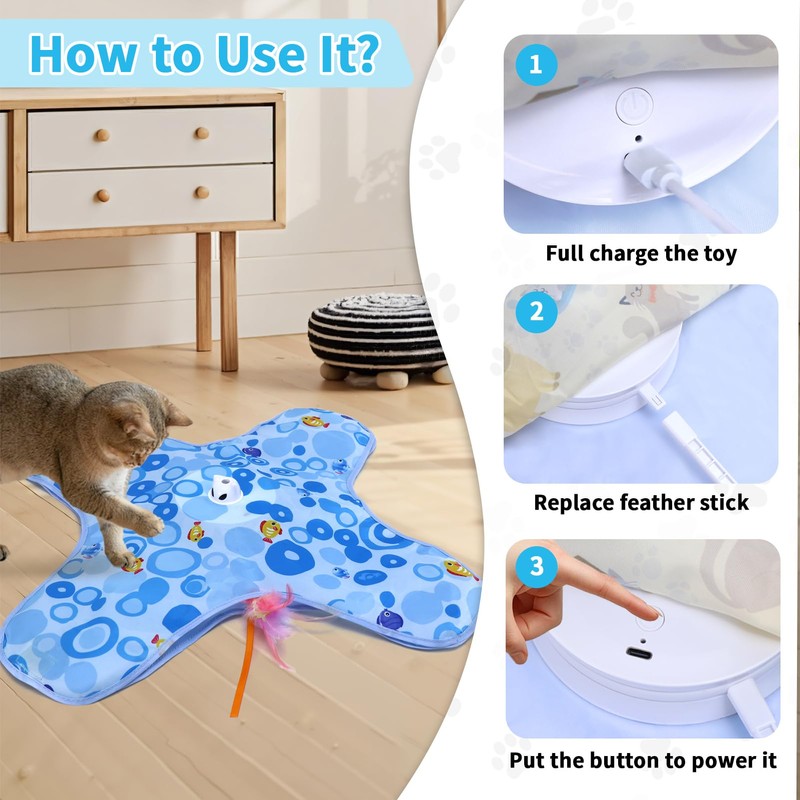 How to Use It?

1

Full charge the toy

2

Replace feather stick

3

Put the button to power it