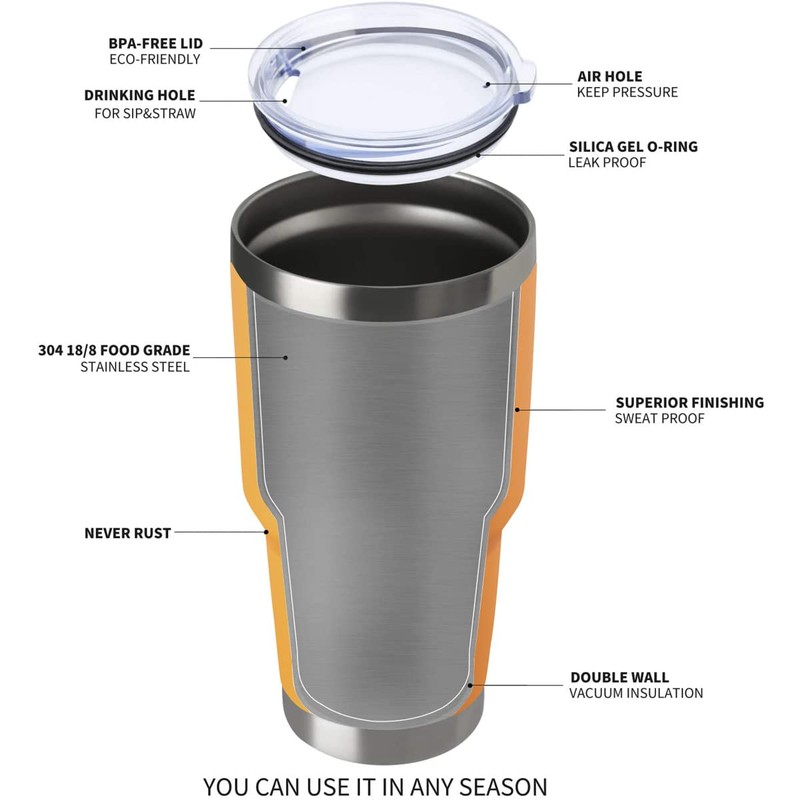 BPA-FREE LID
ECO-FRIENDLY

DRINKING HOLE
FOR SIP&STRAW

AIR HOLE
KEEP PRESSURE

SILICA GEL O-RING
LEAK PROOF

304 18/8 FOOD GRADE
STAINLESS STEEL

SUPERIOR FINISHING
SWEAT PROOF

NEVER RUST

DOUBLE WALL
VACUUM INSULATION

YOU CAN USE IT IN ANY SEASON