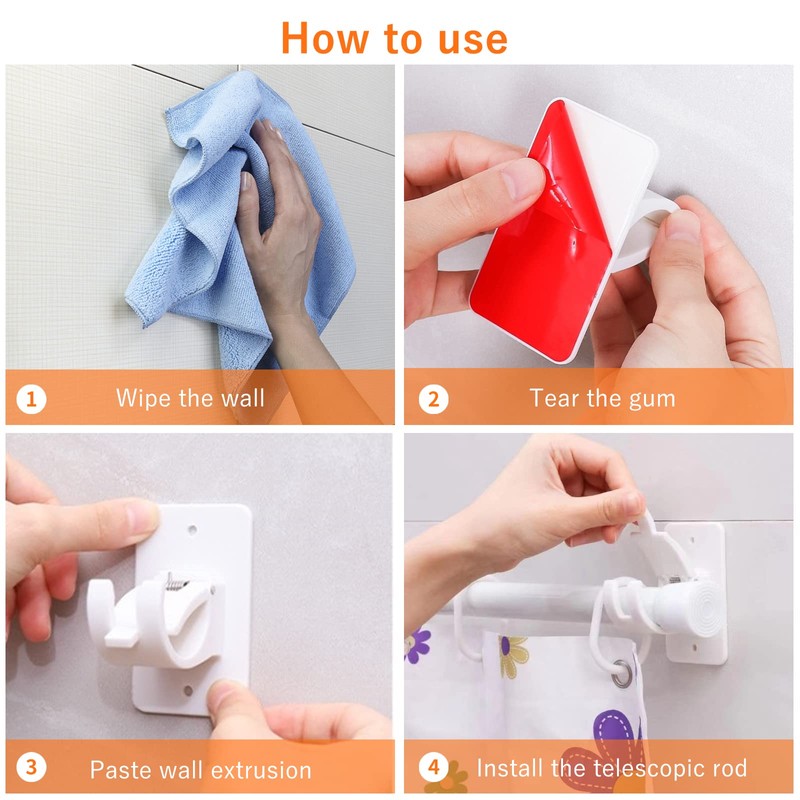 How to use

1 Wipe the wall

2 Tear the gum

3 Paste wall extrusion

4 Install the telescopic rod