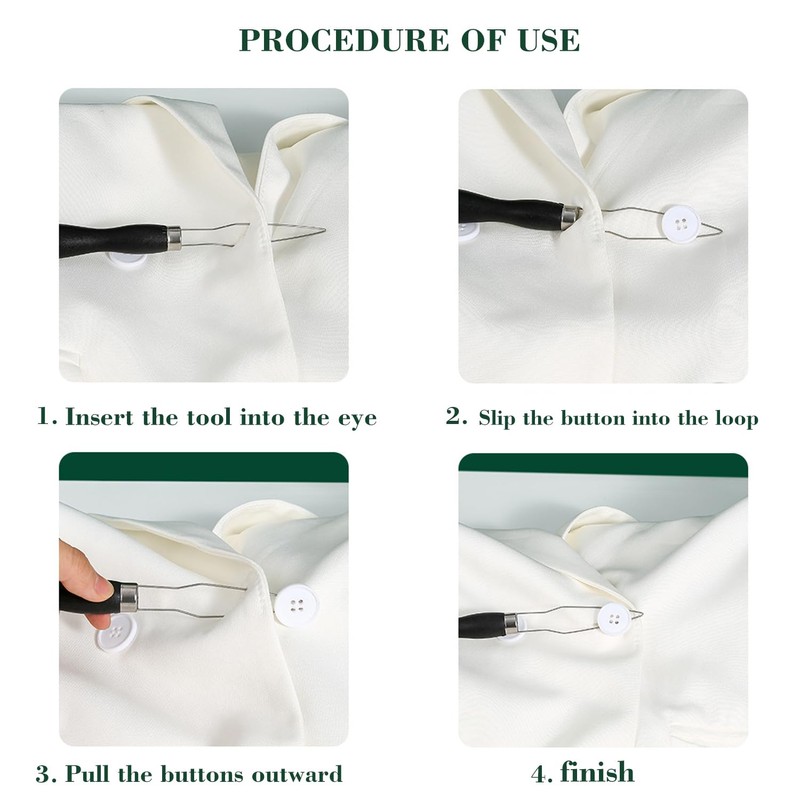 PROCEDURE OF USE

1. Insert the tool into the eye

2. Slip the button into the loop

3. Pull the buttons outward

4. finish