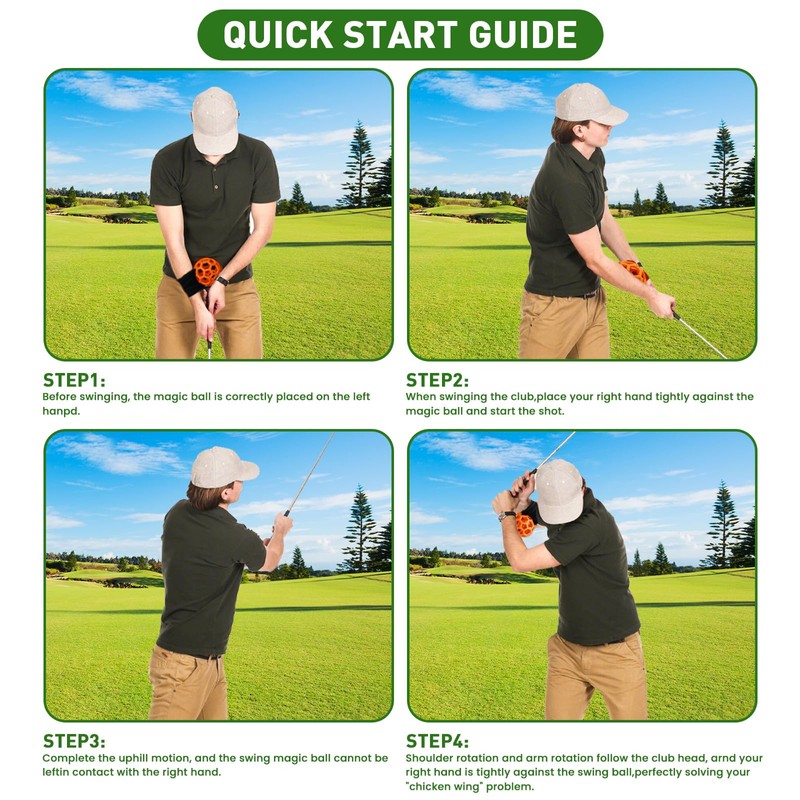 QUICK START GUIDE

STEP1:
Before swinging, the magic ball is correctly placed on the left hanpd.

STEP2:
When swinging the club,place your right hand tightly against the magic ball and start the shot.

STEP3:
Complete the uphill motion, and the swing magic ball cannot be leftin contact with the right hand.

STEP4:
Shoulder rotation and arm rotation follow the club head, arnd your right hand is tightly against the swing ball,perfectly solving your "chicken wing" problem.