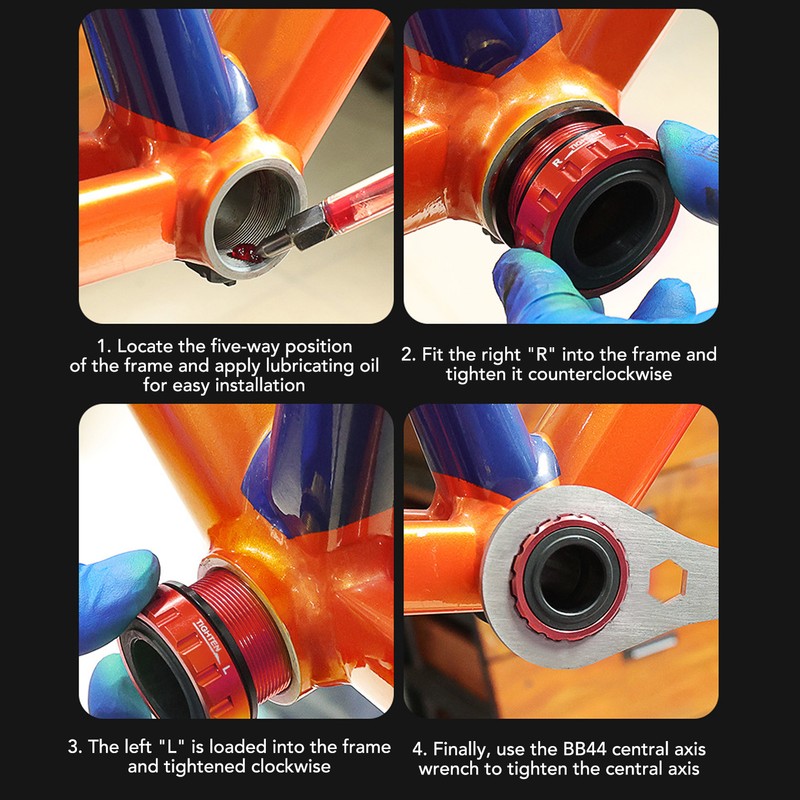 R TIGHTEN

1. Locate the five-way position of the frame and apply lubricating oil for easy installation

2. Fit the right "R" into the frame and tighten it counterclockwise

TIGHTEN L

3. The left "L" is loaded into the frame and tightened clockwise

4. Finally, use the BB44 central axis wrench to tighten the central axis