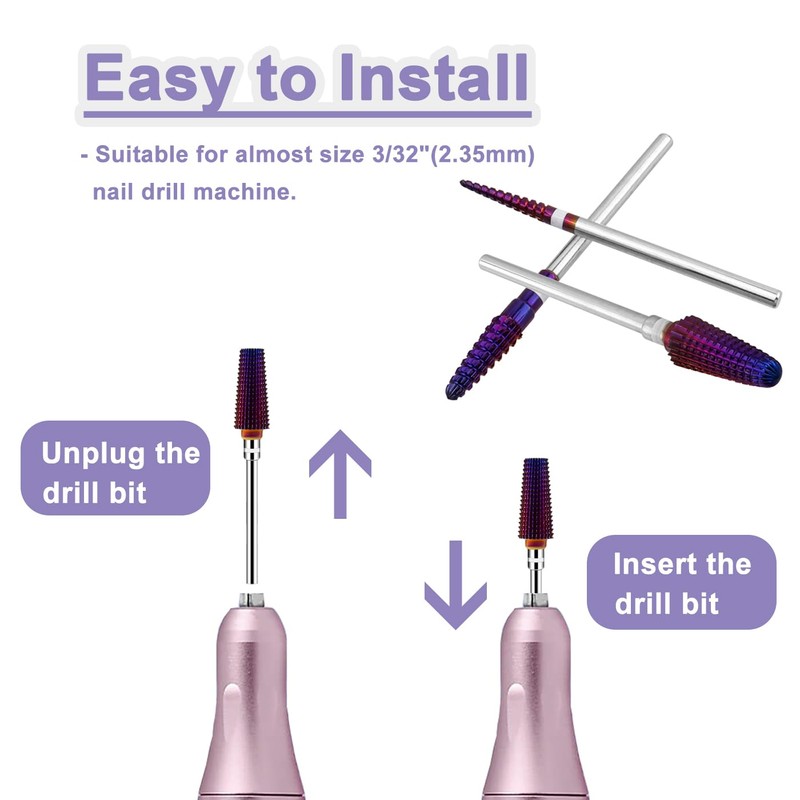 Easy to Install

- Suitable for almost size 3/32"(2.35mm) nail drill machine.

Unplug the drill bit

Insert the drill bit