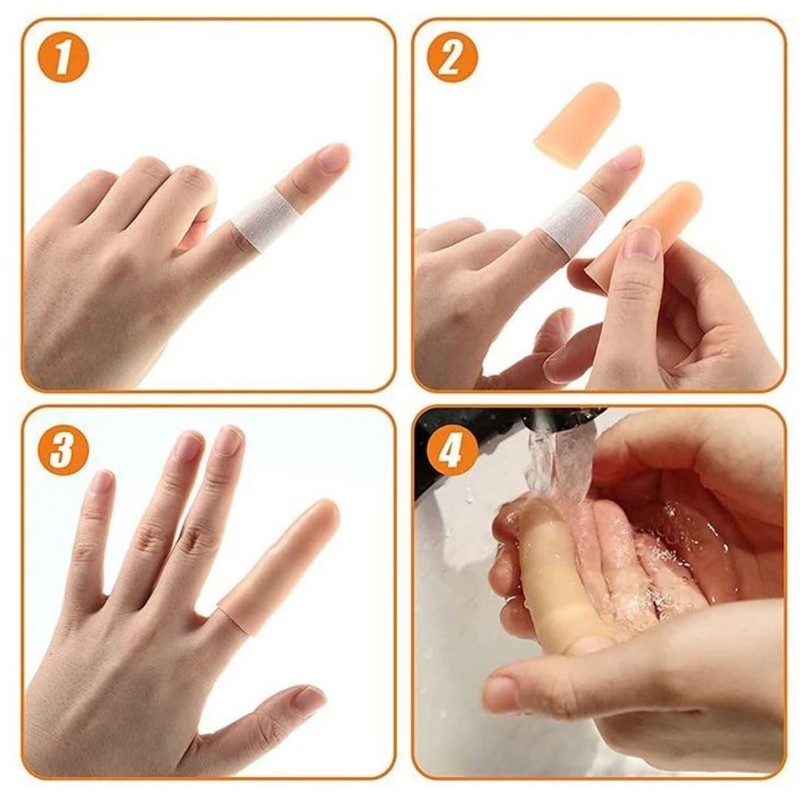 1

2

3

4