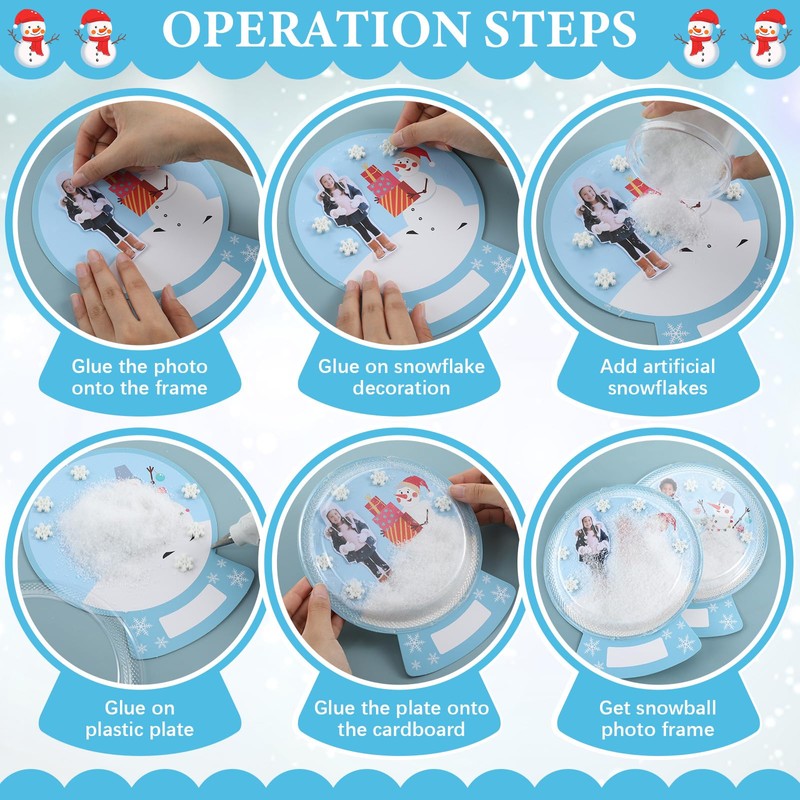 OPERATION STEPS

Glue the photo onto the frame

Glue on snowflake decoration

Add artificial snowflakes

Glue on plastic plate

Glue the plate onto the cardboard

Get snowball photo frame