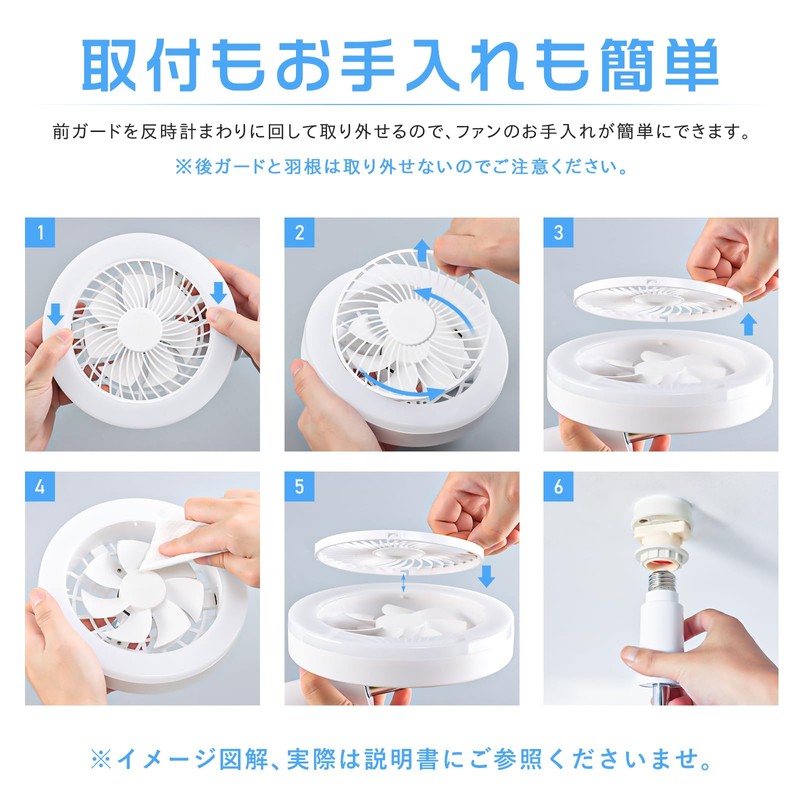 取付もお手入れも簡単

前ガードを反時計まわりに回して取り外せるので、ファンのお手入れが簡単にできます。

※後ガードと羽根は取り外せないのでご注意ください。

1

2

3

4

5

6

※イメージ図解、実際は説明書にご参照くださいませ。