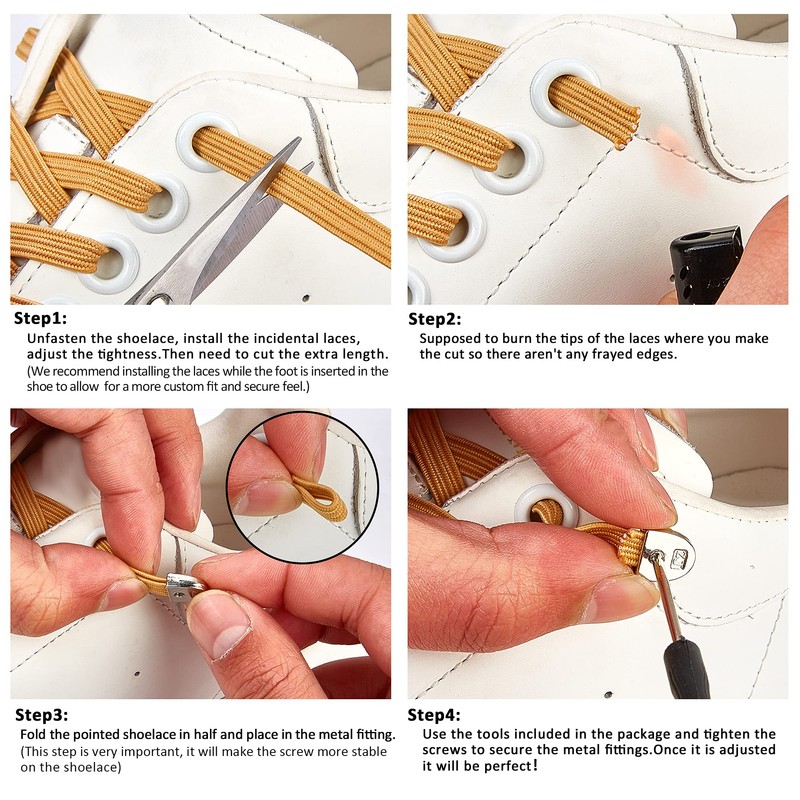 Step1:
Unfasten the shoelace, install the incidental laces, adjust the tightness.Then need to cut the extra length.
(We recommend installing the laces while the foot is inserted in the shoe to allow for a more custom fit and secure feel.)

Step2:
Supposed to burn the tips of the laces where you make the cut so there aren't any frayed edges.

Step3:
Fold the pointed shoelace in half and place in the metal fitting.
(This step is very important, it will make the screw more stable on the shoelace)

Step4:
Use the tools included in the package and tighten the screws to secure the metal fittings.Once it is adjusted it will be perfect!