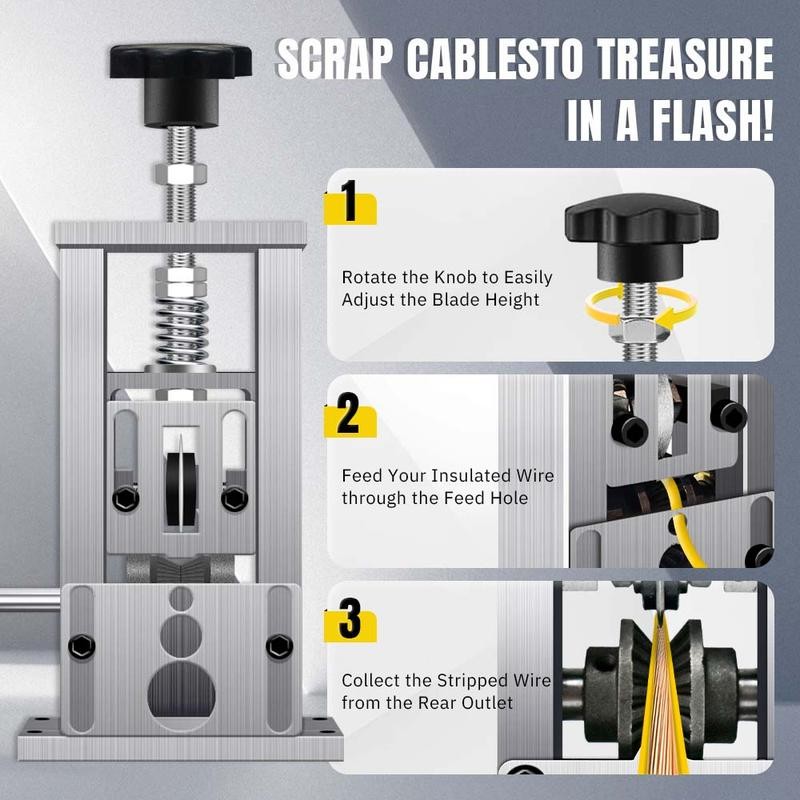 SCRAP CABLESTO TREASURE IN A FLASH!

1

Rotate the Knob to Easily Adjust the Blade Height

2

Feed Your Insulated Wire through the Feed Hole

3

Collect the Stripped Wire from the Rear Outlet