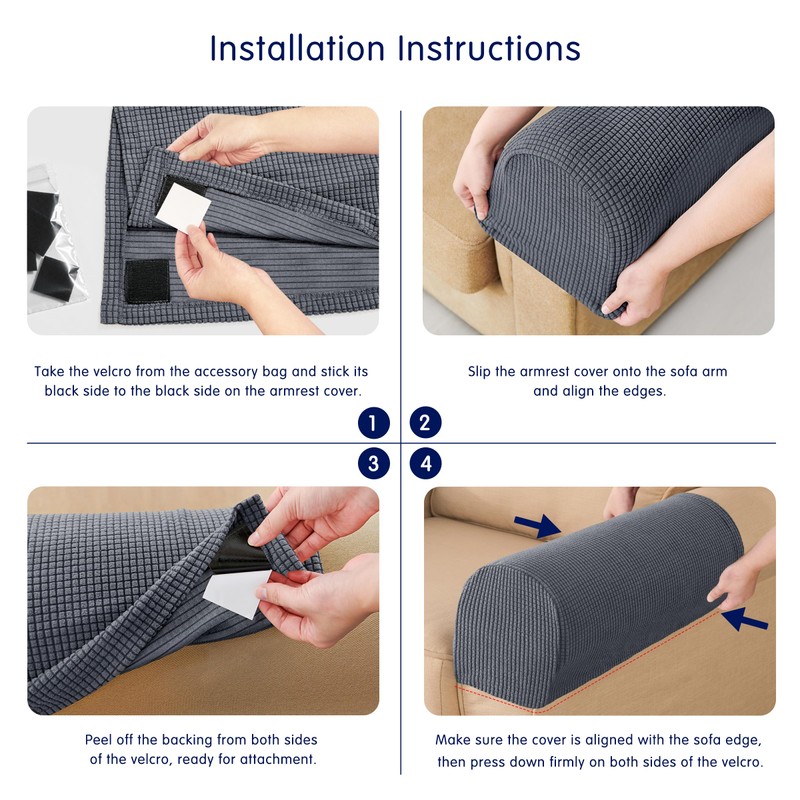 Installation Instructions

Take the velcro from the accessory bag and stick its black side to the black side on the armrest cover.

Slip the armrest cover onto the sofa arm and align the edges.

1

2

3

4

Peel off the backing from both sides of the velcro, ready for attachment.

Make sure the cover is aligned with the sofa edge, then press down firmly on both sides of the velcro.